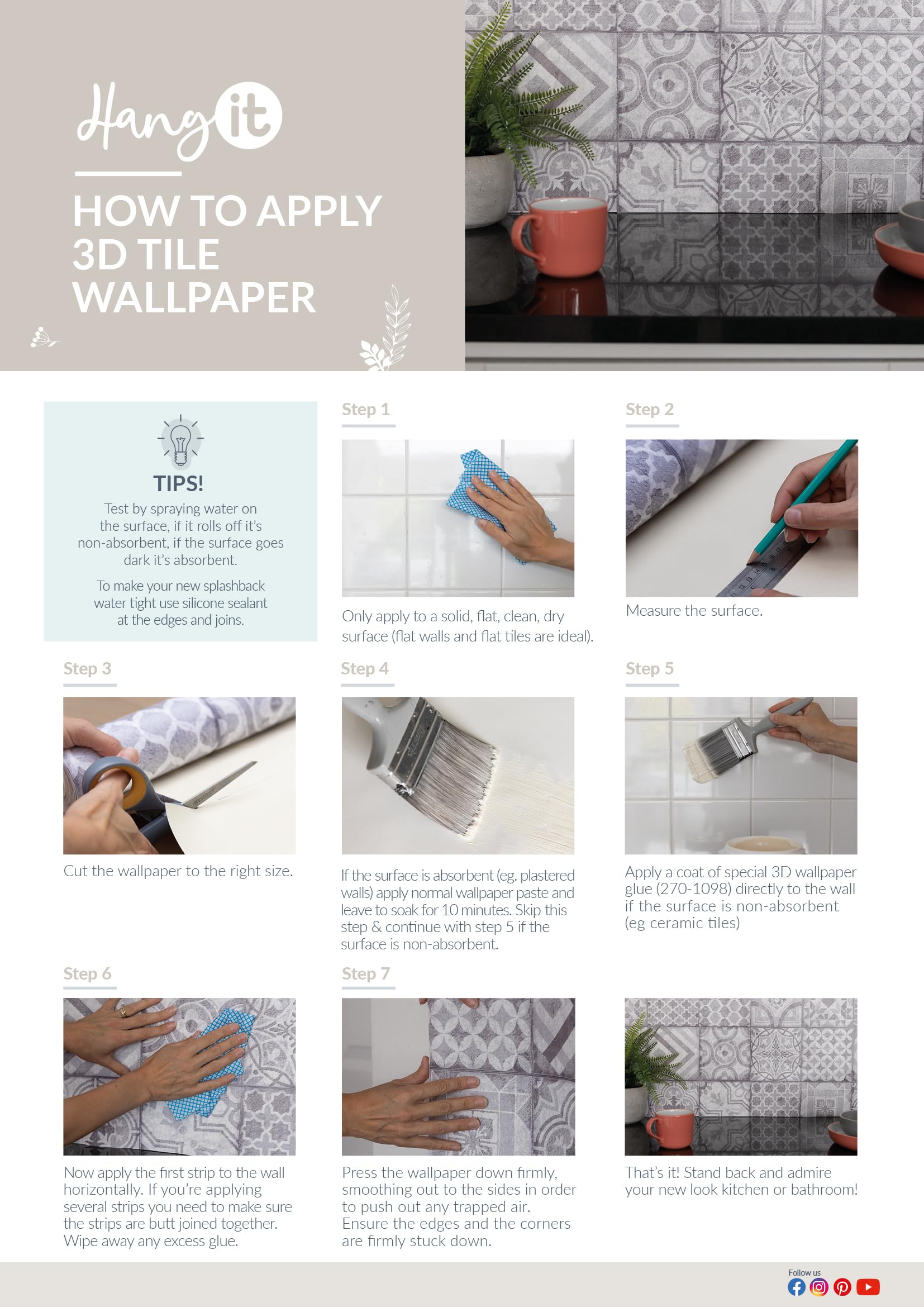 Hang it

HOW TO APPLY 3D TILE WALLPAPER

TIPS!

Test by spraying water on the surface, if it rolls off it's non-absorbent, if the surface goes dark it's absorbent.

To make your new splashback water tight use silicone sealant at the edges and joins.

Step 1

Only apply to a solid, flat, clean, dry surface (flat walls and flat tiles are ideal).

Step 2

Measure the surface.

Step 3

Cut the wallpaper to the right size.

Step 4

If the surface is absorbent (eg. plastered walls) apply normal wallpaper paste and leave to soak for 10 minutes. Skip this step & continue with step 5 if the surface is non-absorbent.

Step 5

Apply a coat of special 3D wallpaper glue (270-1098) directly to the wall if the surface is non-absorbent (eg ceramic tiles)

Step 6

Now apply the first strip to the wall horizontally. If you're applying several strips you need to make sure the strips are butt joined together. Wipe away any excess glue.

Step 7

Press the wallpaper down firmly, smoothing out to the sides in order to push out any trapped air. Ensure the edges and the corners are firmly stuck down.

That's it! Stand back and admire your new look kitchen or bathroom!

Follow us