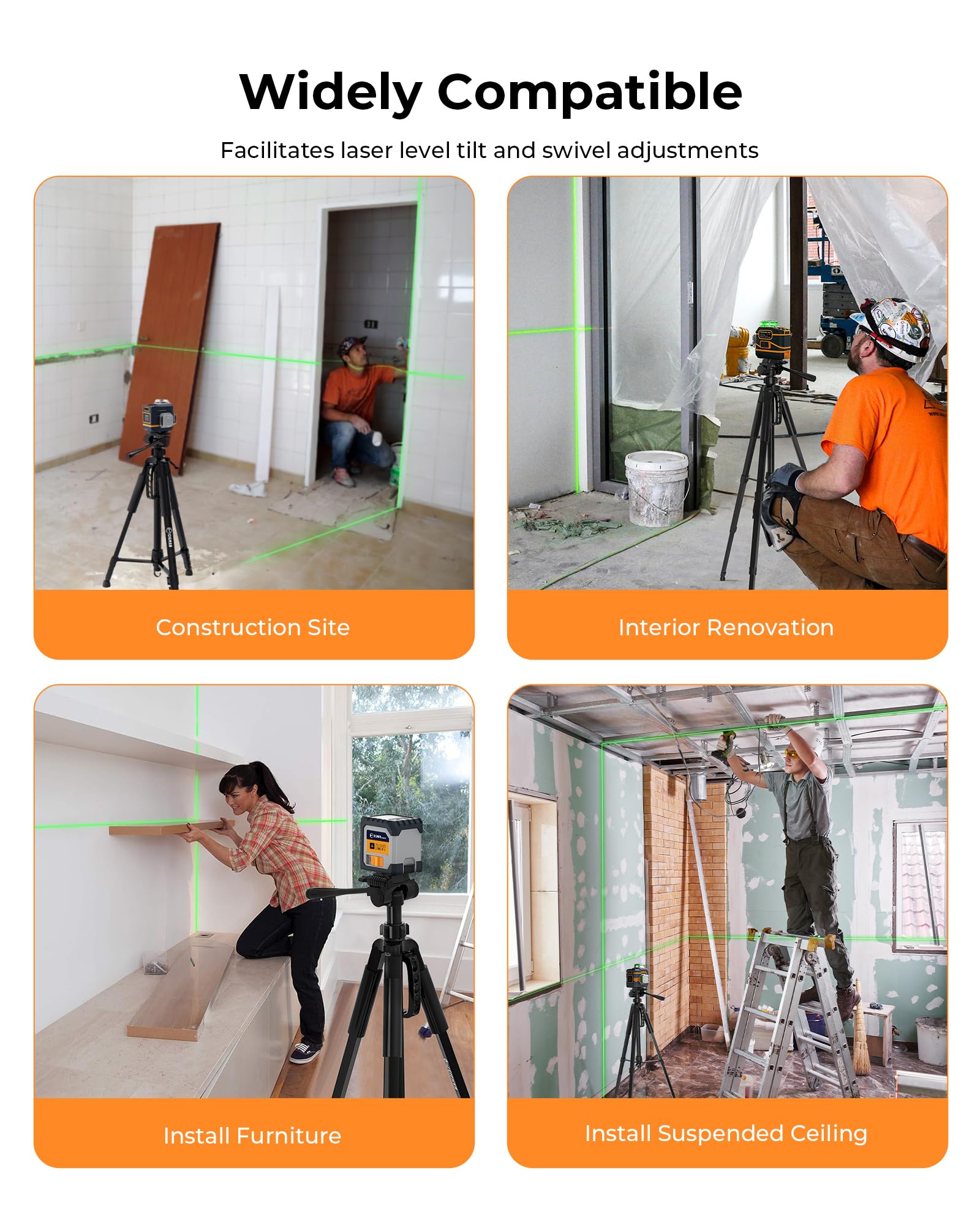 Widely Compatible

Facilitates laser level tilt and swivel adjustments

Construction Site

Interior Renovation

Install Furniture

Install Suspended Ceiling