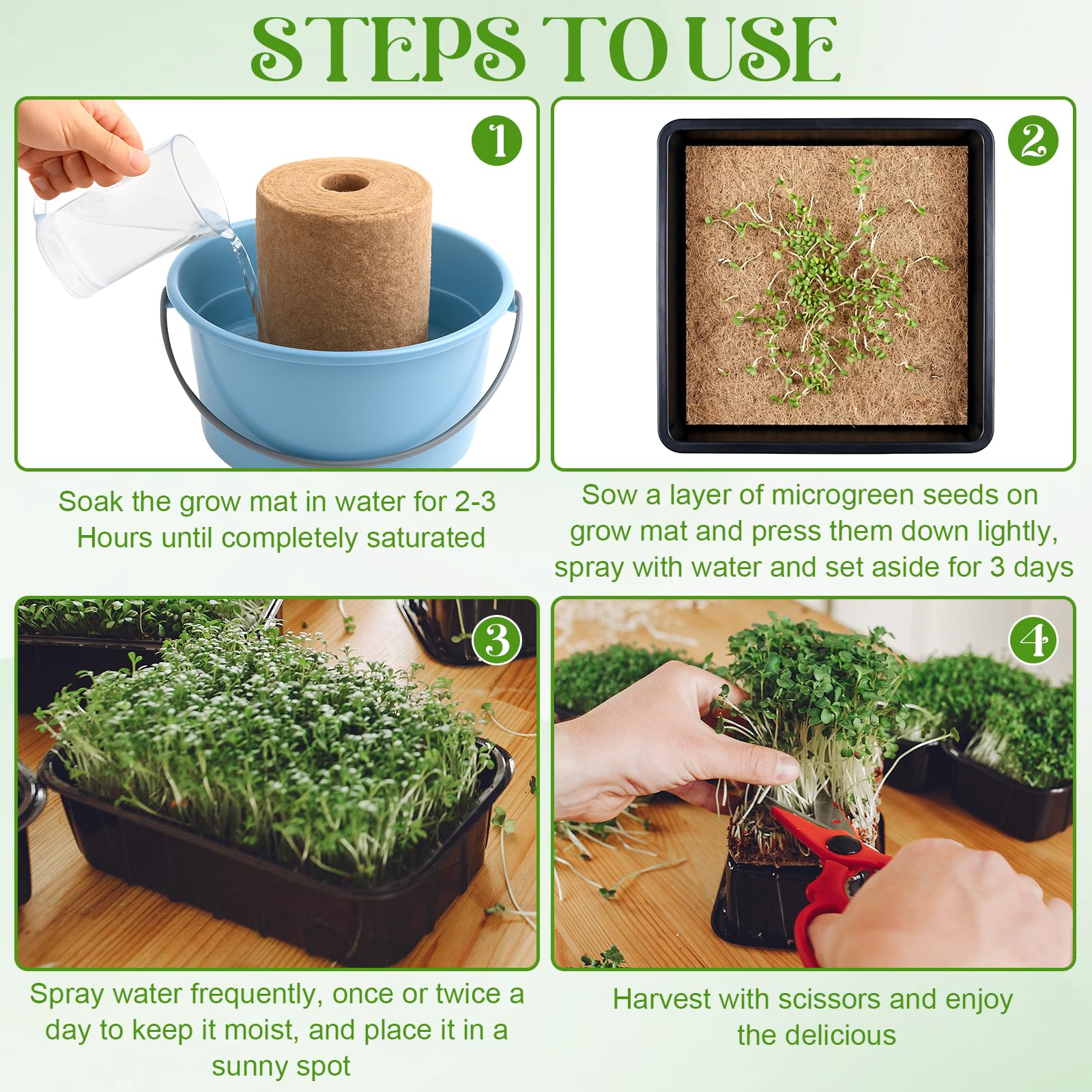 STEPS TO USE

1

Soak the grow mat in water for 2-3 Hours until completely saturated

2

Sow a layer of microgreen seeds on grow mat and press them down lightly, spray with water and set aside for 3 days

3

Spray water frequently, once or twice a day to keep it moist, and place it in a sunny spot

4

Harvest with scissors and enjoy the delicious