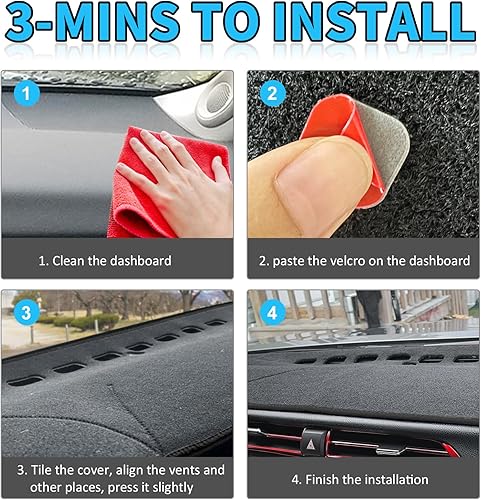 3-MINS TO INSTALL

1

1. Clean the dashboard

2

2. paste the velcro on the dashboard

3

3. Tile the cover, align the vents and other places, press it slightly

4

4. Finish the installation