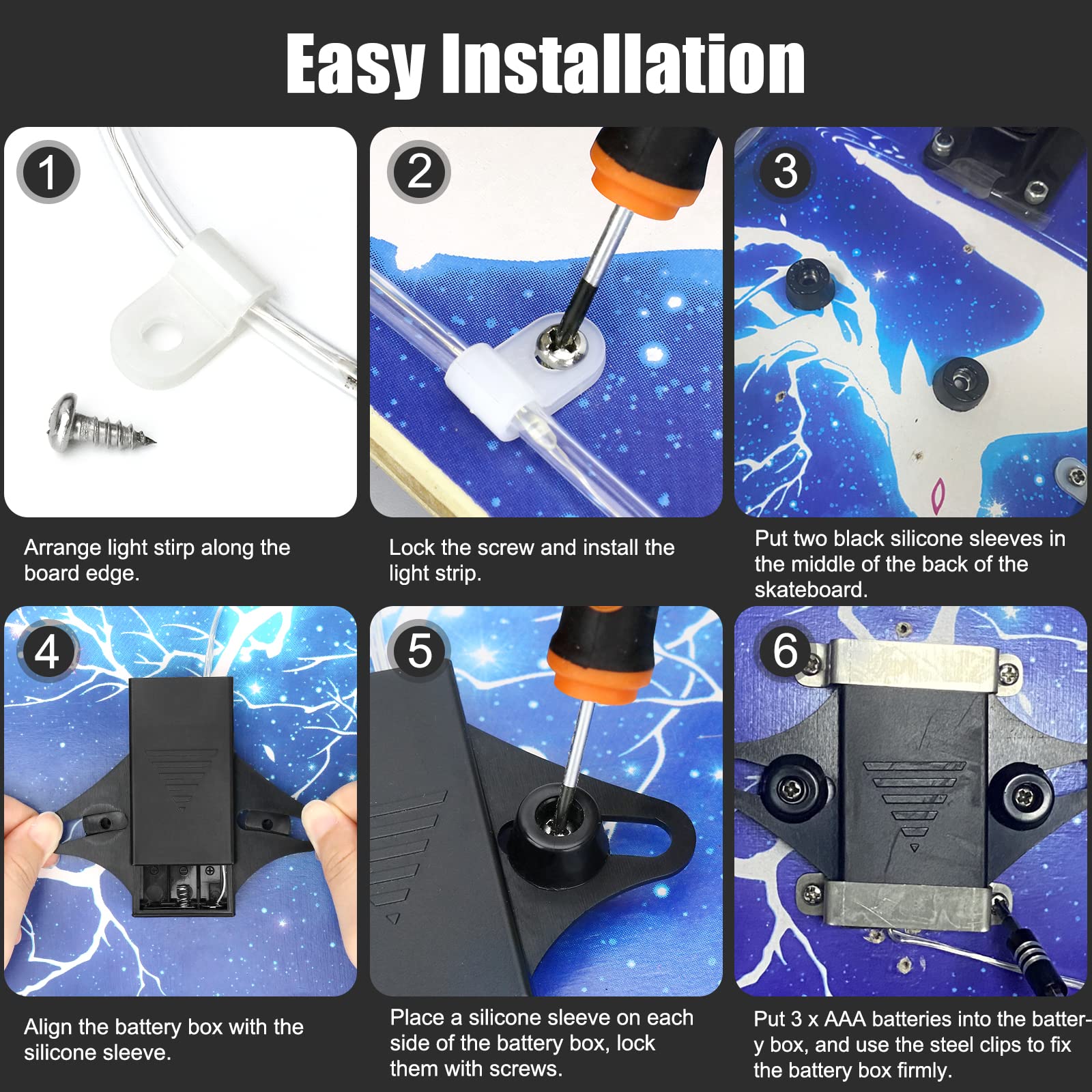 Easy Installation

1

Arrange light stirp along the board edge.

2

Lock the screw and install the light strip.

3

Put two black silicone sleeves in the middle of the back of the skateboard.

4

Align the battery box with the silicone sleeve.

5

Place a silicone sleeve on each side of the battery box, lock them with screws.

6

Put 3 x AAA batteries into the battery box, and use the steel clips to fix the battery box firmly.