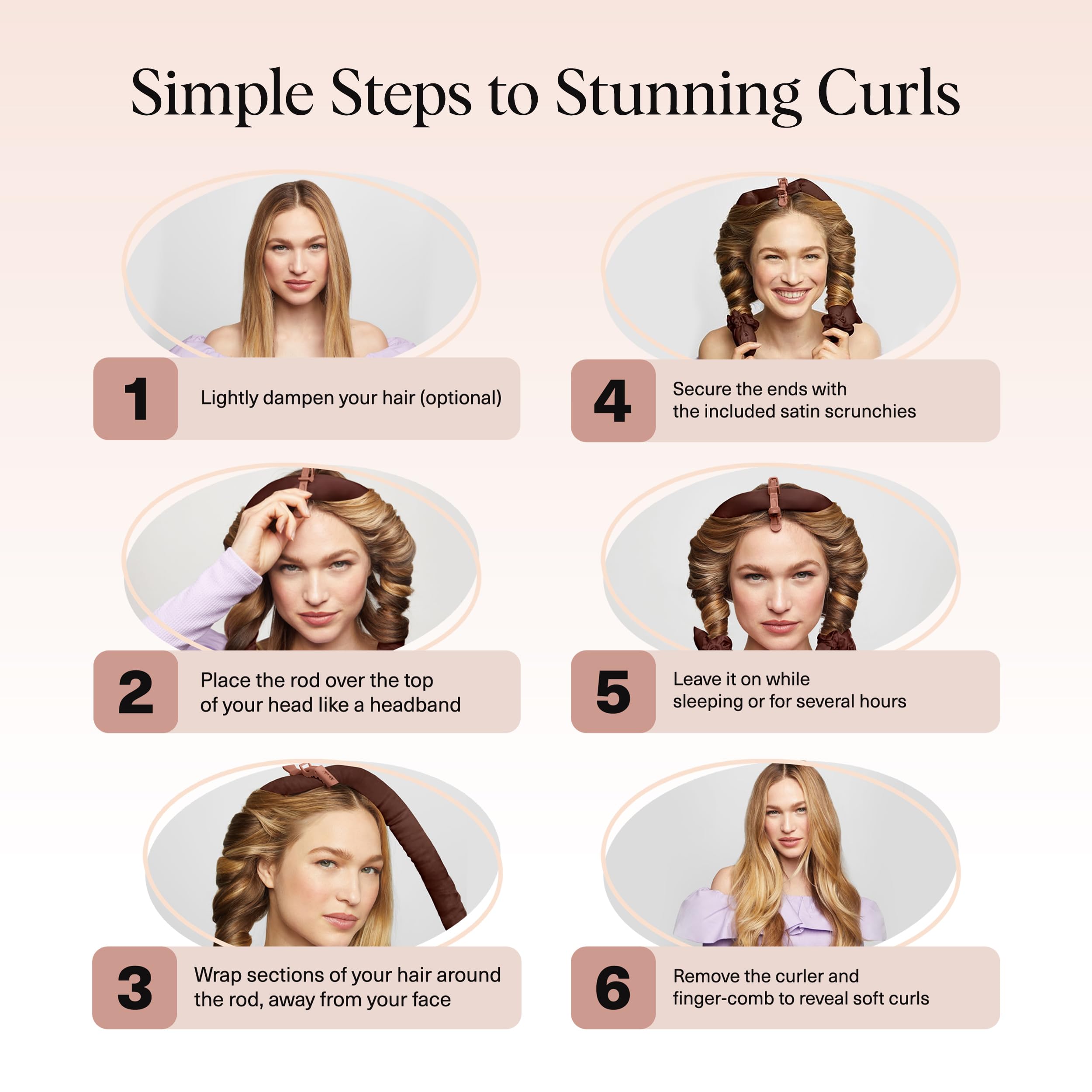 Simple Steps to Stunning Curls

1 Lightly dampen your hair (optional)

2 Place the rod over the top of your head like a headband

3 Wrap sections of your hair around the rod, away from your face

4 Secure the ends with the included satin scrunchies

5 Leave it on while sleeping or for several hours

6 Remove the curler and finger-comb to reveal soft curls