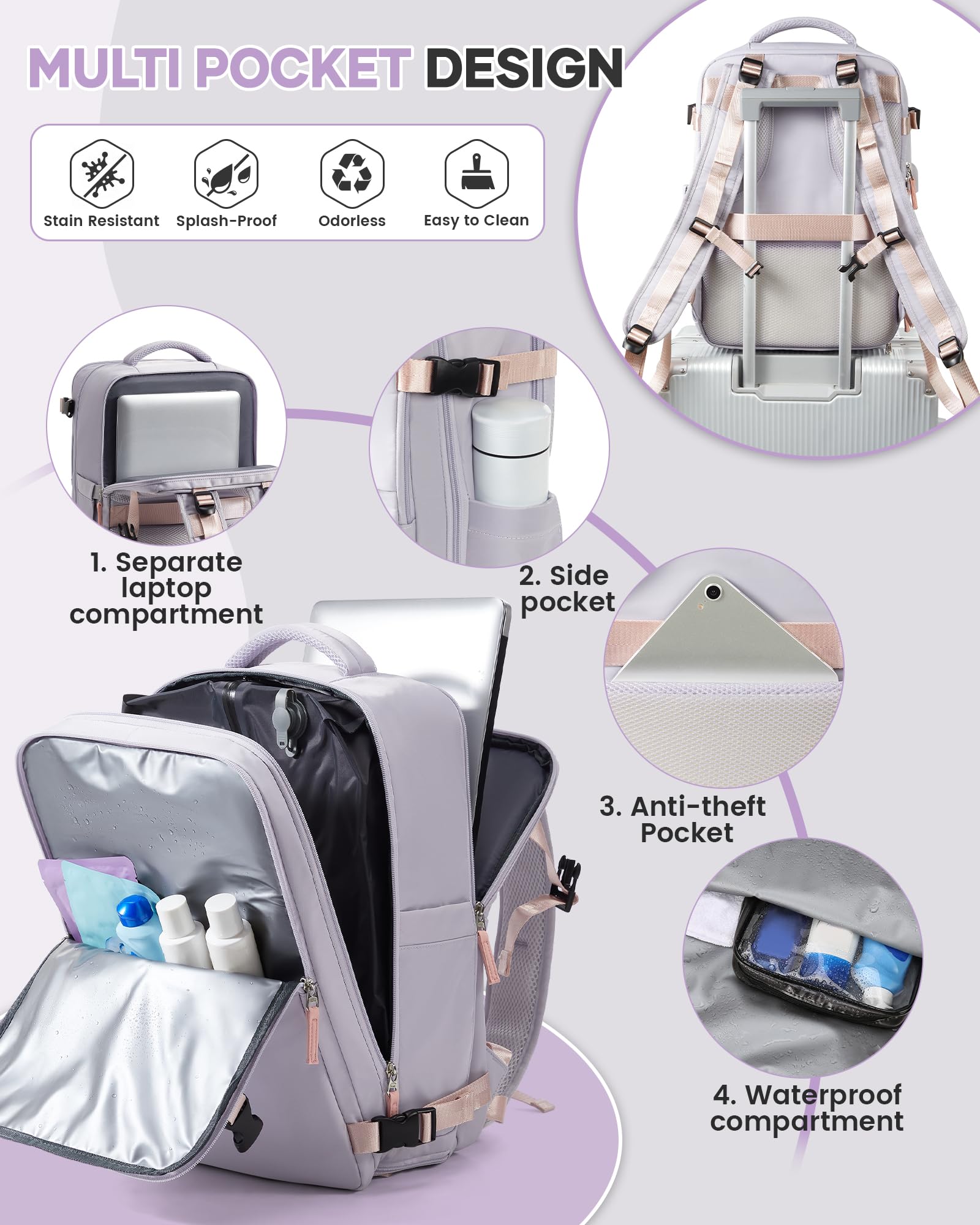 MULTI POCKET DESIGN

Stain Resistant
Splash-Proof
Odorless
Easy to Clean

1. Separate laptop compartment

2. Side pocket

3. Anti-theft Pocket

4. Waterproof compartment