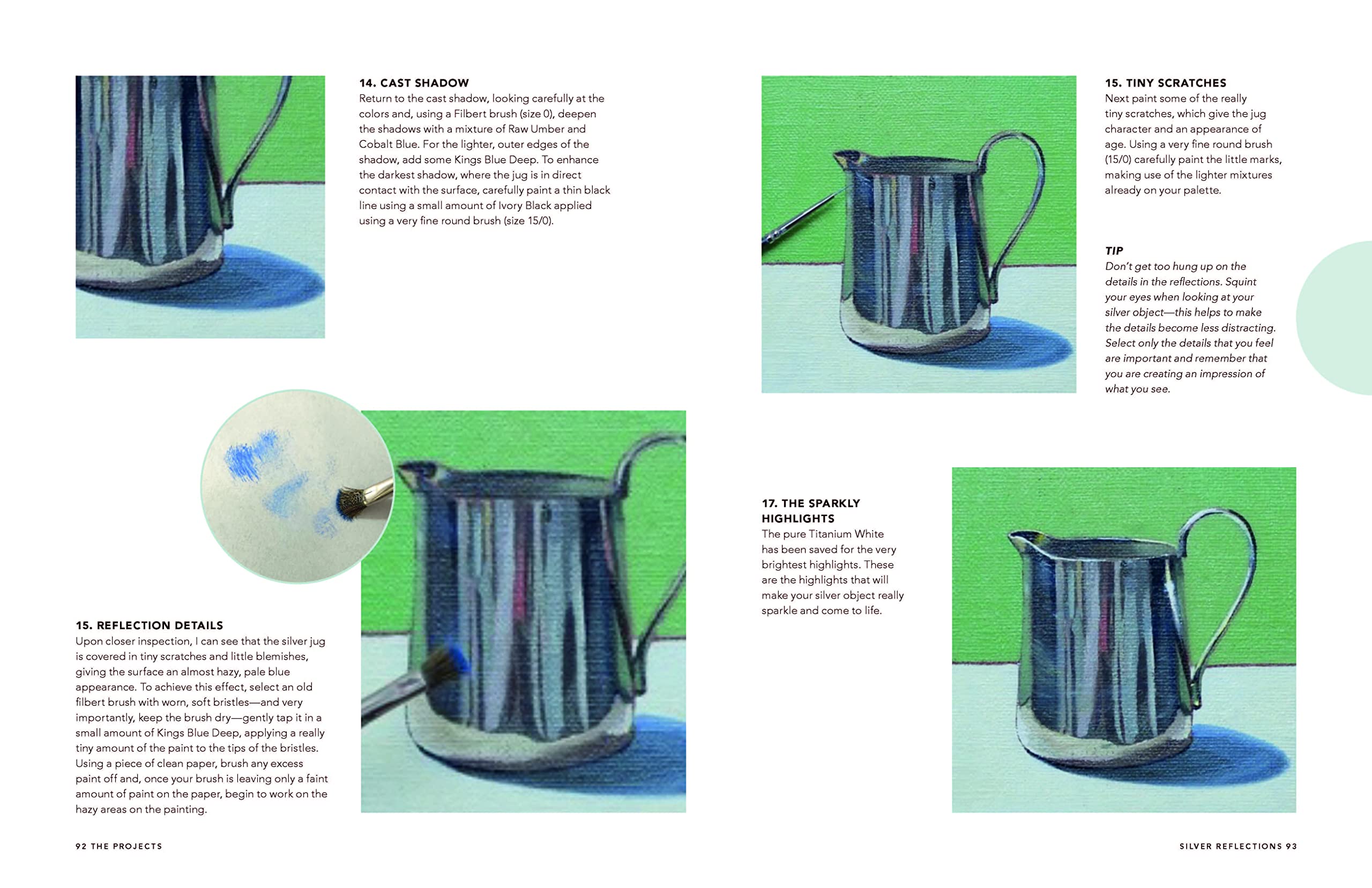 14. CAST SHADOW
Return to the cast shadow, looking carefully at the colors and, using a Filbert brush (size 0), deepen the shadows with a mixture of Raw Umber and Cobalt Blue. For the lighter, outer edges of the shadow, add some Kings Blue Deep. To enhance the darkest shadow, where the jug is in direct contact with the surface, carefully paint a thin black line using a small amount of Ivory Black applied using a very fine round brush (size 15/0).

15. REFLECTION DETAILS
Upon closer inspection, I can see that the silver jug is covered in tiny scratches and little blemishes, giving the surface an almost hazy, pale blue appearance. To achieve this effect, select an old filbert brush with worn, soft bristles—and very importantly, keep the brush dry—gently tap it in a small amount of Kings Blue Deep, applying a really tiny amount of the paint to the tips of the bristles. Using a piece of clean paper, brush any excess paint off and, once your brush is leaving only a faint amount of paint on the paper, begin to work on the hazy areas on the painting.

92 THE PROJECTS

15. TINY SCRATCHES
Next paint some of the really tiny scratches, which give the jug character and an appearance of age. Using a very fine round brush (15/0) carefully paint the little marks, making use of the lighter mixtures already on your palette.

TIP
Don't get too hung up on the details in the reflections. Squint your eyes when looking at your silver object—this helps to make the details become less distracting. Select only the details that you feel are important and remember that you are creating an impression of what you see.

17. THE SPARKLY HIGHLIGHTS
The pure Titanium White has been saved for the very brightest highlights. These are the highlights that will make your silver object really sparkle and come to life.

SILVER REFLECTIONS 93