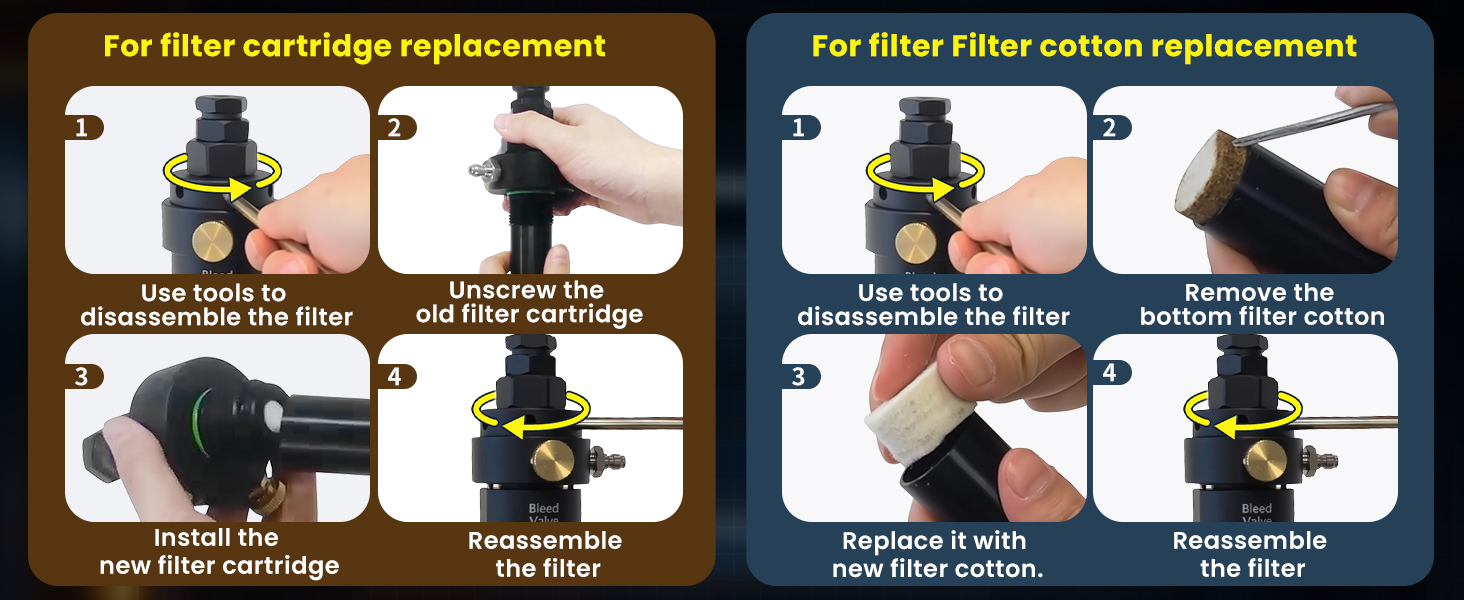 For filter cartridge replacement

1
Use tools to disassemble the filter

2
Unscrew the old filter cartridge

3
Install the new filter cartridge

4
Bleed Valve
Reassemble the filter

For filter Filter cotton replacement

1
Use tools to disassemble the filter

2
Remove the bottom filter cotton

3
Replace it with new filter cotton.

4
Bleed Valve
Reassemble the filter