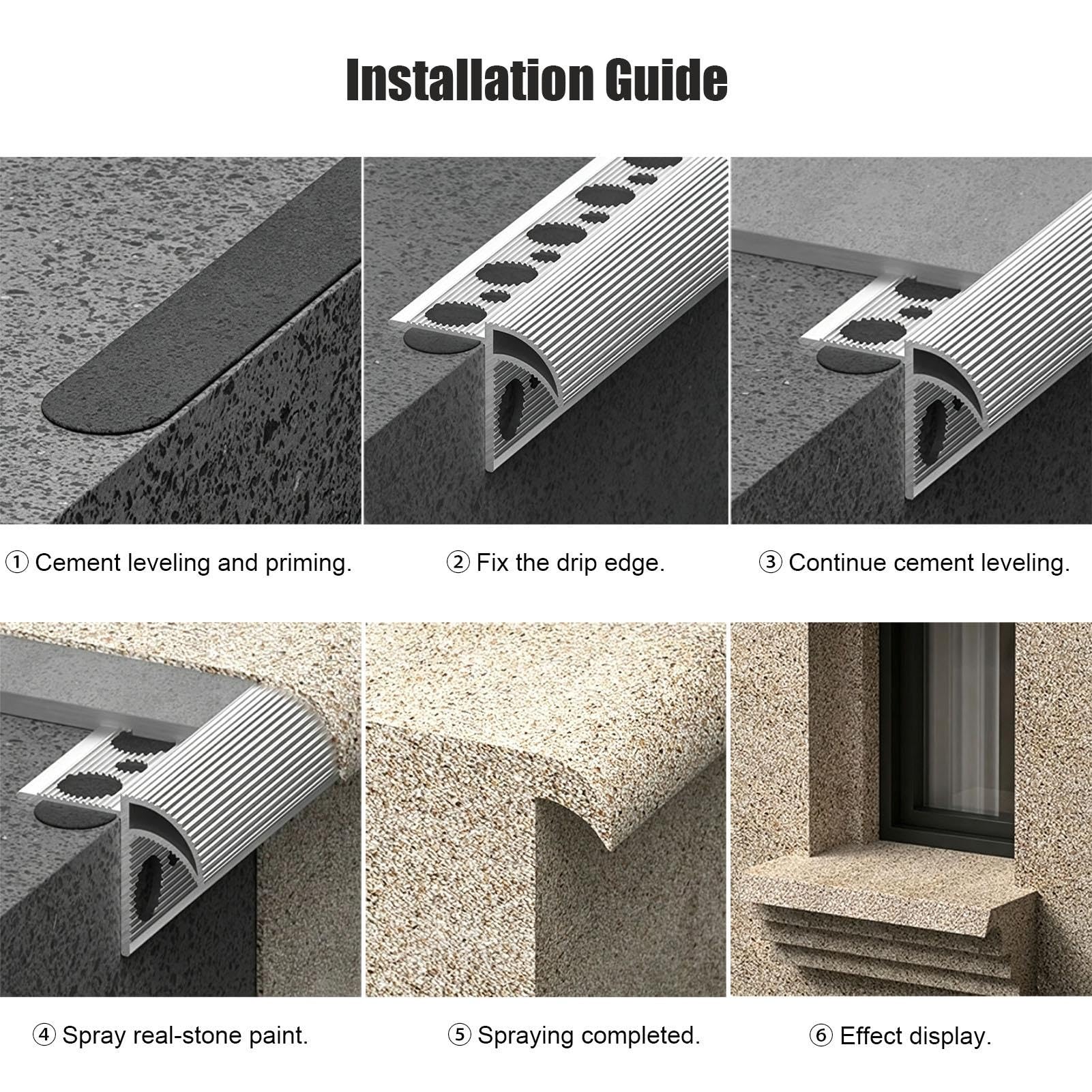 Installation Guide

① Cement leveling and priming.

② Fix the drip edge.

③ Continue cement leveling.

④ Spray real-stone paint.

⑤ Spraying completed.

⑥ Effect display.