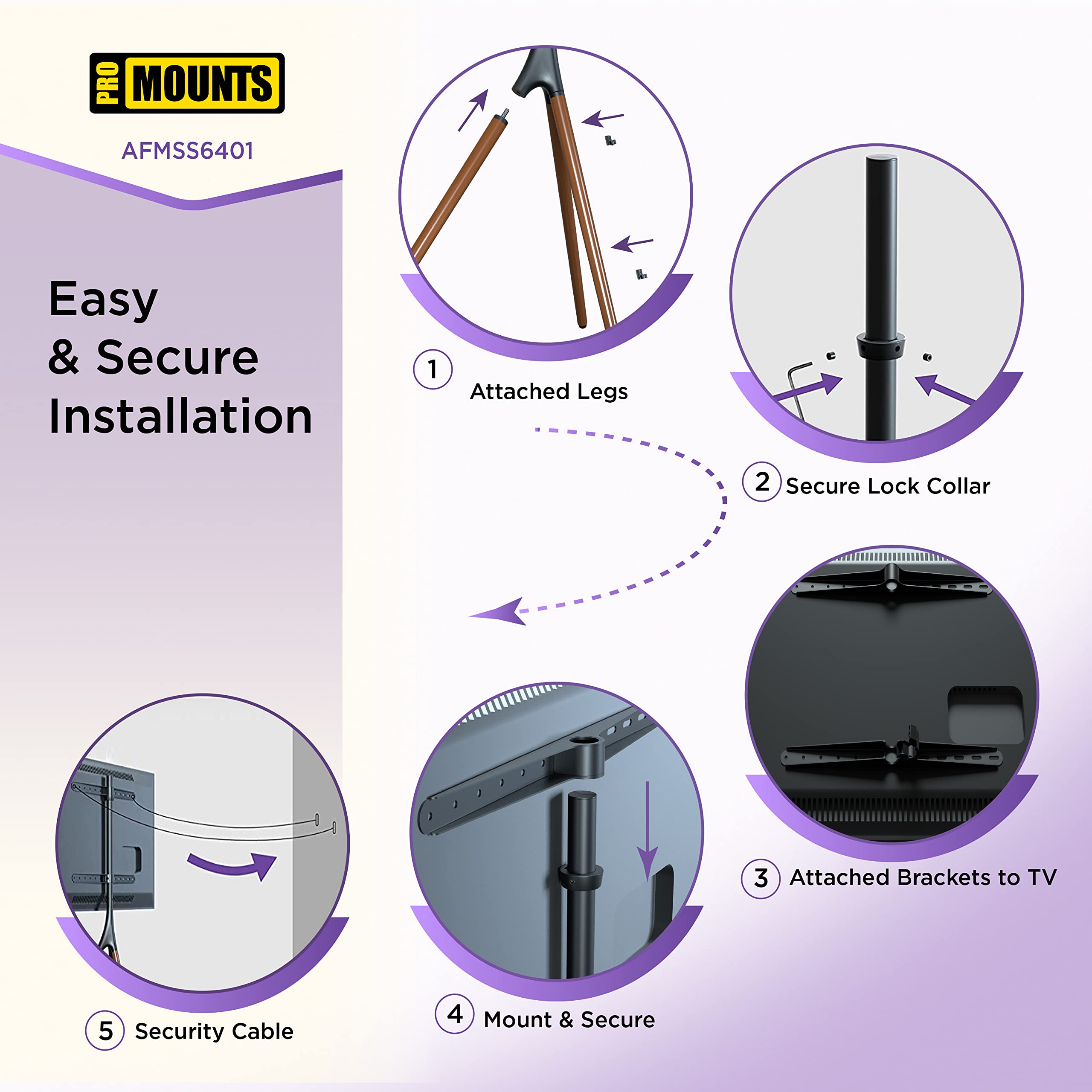 PRO MOUNTS

AFMSS6401

Easy
& Secure
Installation

1 Attached Legs

2 Secure Lock Collar

3 Attached Brackets to TV

4 Mount & Secure

5 Security Cable