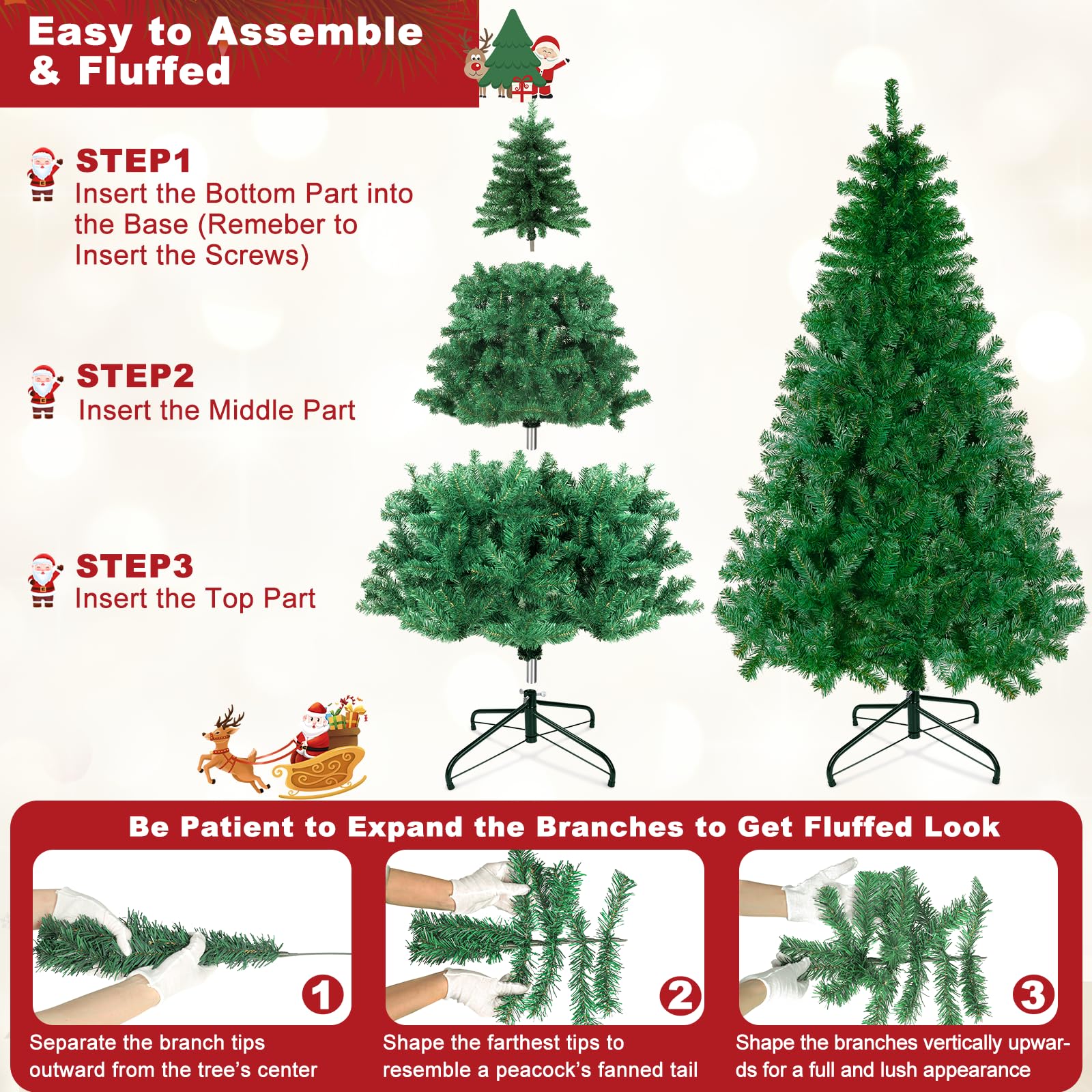 Easy to Assemble & Fluffed

STEP1
Insert the Bottom Part into the Base (Remeber to Insert the Screws)

STEP2
Insert the Middle Part

STEP3
Insert the Top Part

Be Patient to Expand the Branches to Get Fluffed Look

1
Separate the branch tips outward from the tree's center

2
Shape the farthest tips to resemble a peacock's fanned tail

3
Shape the branches vertically upwards for a full and lush appearance