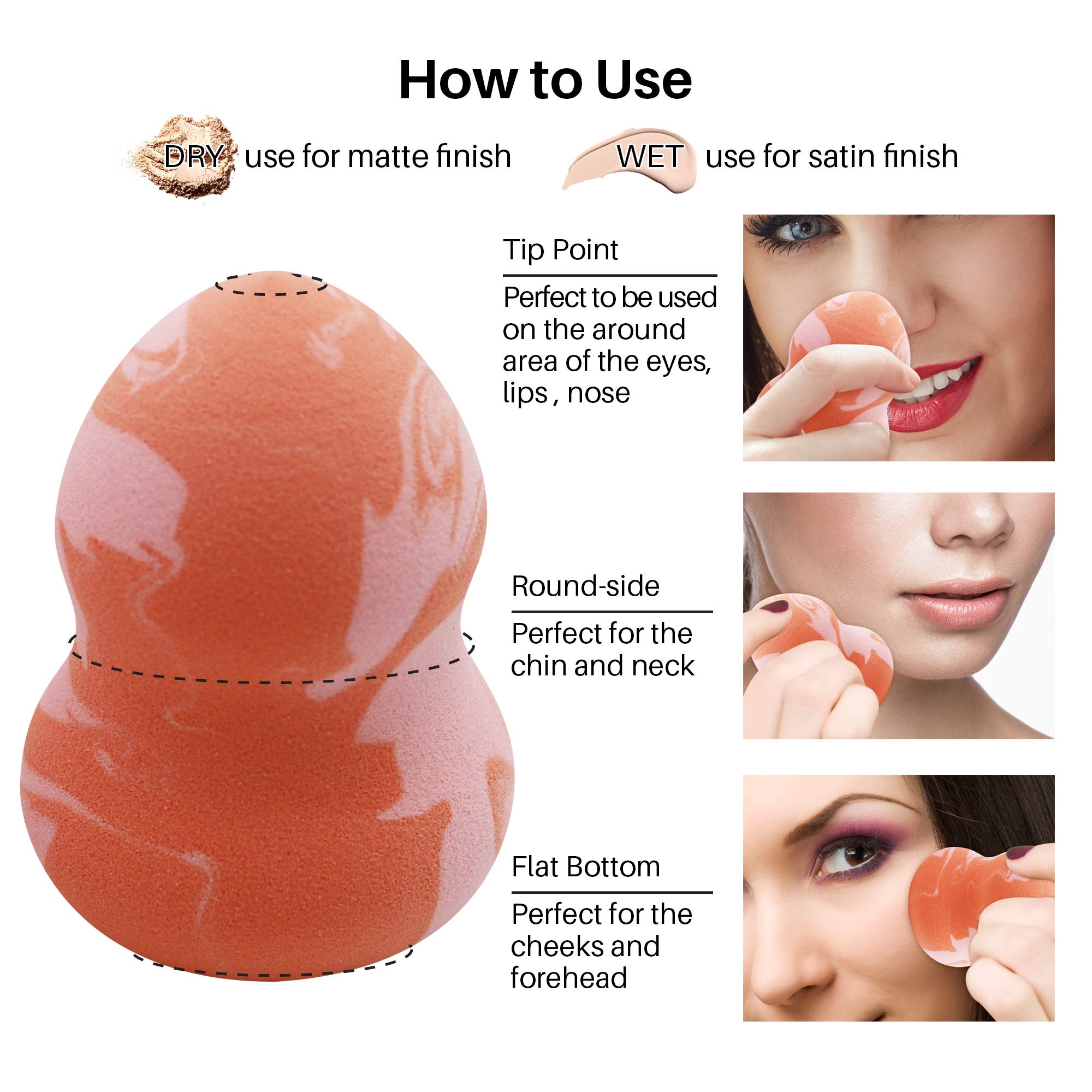 How to Use

DRY use for matte finish

WET use for satin finish

Tip Point

Perfect to be used on the around area of the eyes, lips , nose

Round-side

Perfect for the chin and neck

Flat Bottom

Perfect for the cheeks and forehead