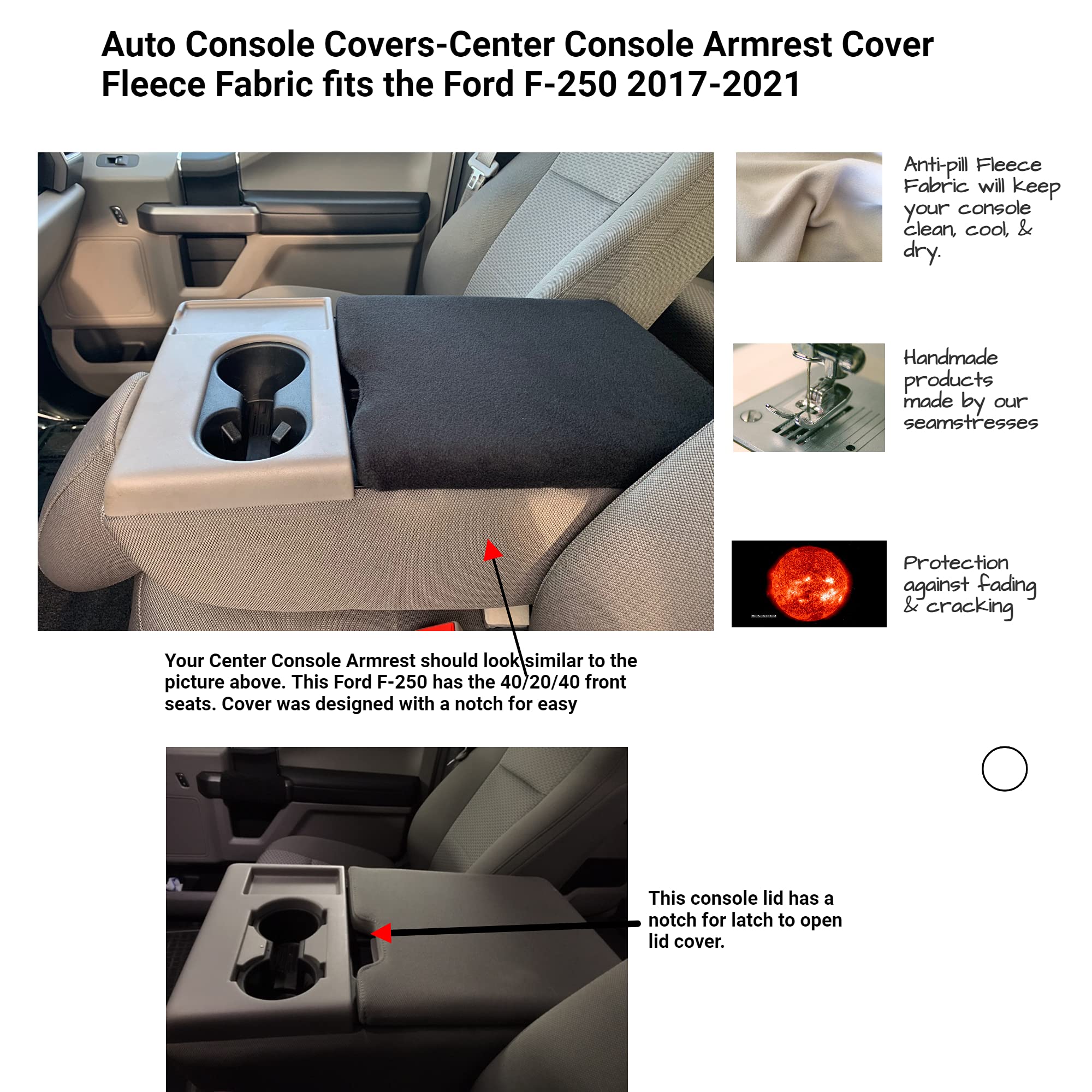 Auto Console Covers-Center Console Armrest Cover Fleece Fabric fits the Ford F-250 2017-2021

Anti-pill Fleece Fabric will keep your console clean, cool, & dry.

Handmade products made by our seamstresses

Protection against fading & cracking

Your Center Console Armrest should look similar to the picture above. This Ford F-250 has the 40/20/40 front seats. Cover was designed with a notch for easy

This console lid has a notch for latch to open lid cover.