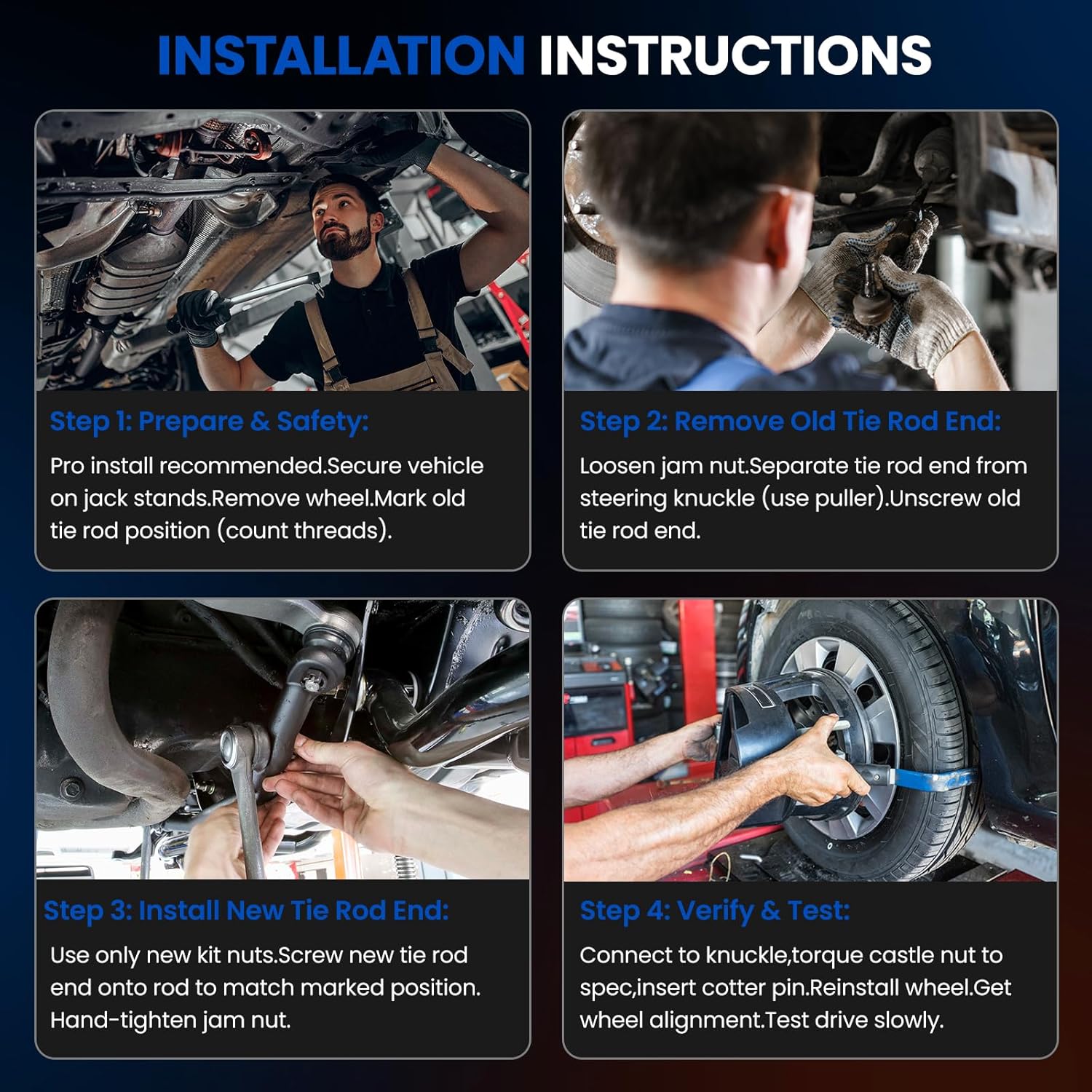 INSTALLATION INSTRUCTIONS

Step 1: Prepare & Safety:

Pro install recommended.Secure vehicle on jack stands.Remove wheel.Mark old tie rod position (count threads).

Step 2: Remove Old Tie Rod End:

Loosen jam nut.Separate tie rod end from steering knuckle (use puller).Unscrew old tie rod end.

Step 3: Install New Tie Rod End:

Use only new kit nuts.Screw new tie rod end onto rod to match marked position. Hand-tighten jam nut.

Step 4: Verify & Test:

Connect to knuckle,torque castle nut to spec,insert cotter pin.Reinstall wheel.Get wheel alignment.Test drive slowly.