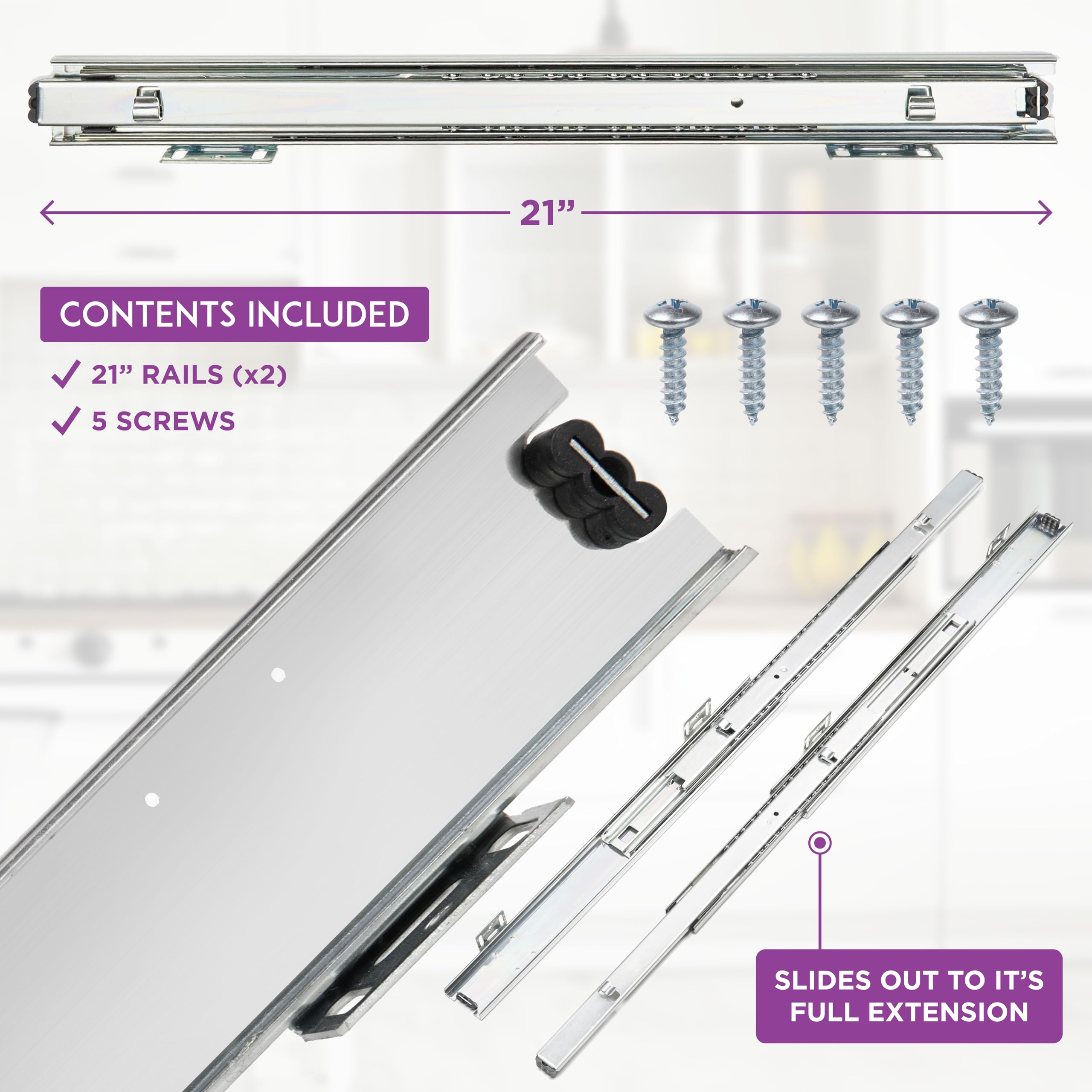 21”

CONTENTS INCLUDED

✓ 21” RAILS (x2)

✓ 5 SCREWS

SLIDES OUT TO IT’S FULL EXTENSION