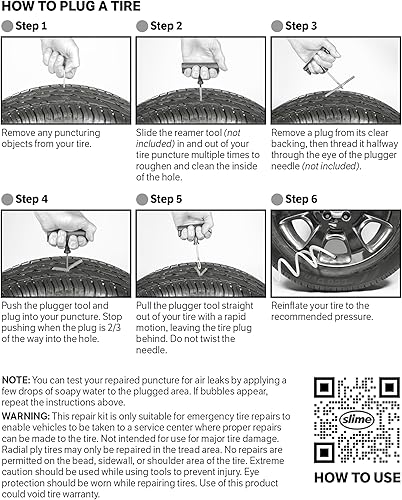 HOW TO PLUG A TIRE

Step 1

Remove any puncturing objects from your tire.

Step 2

Slide the reamer tool (not included) in and out of your tire puncture multiple times to roughen and clean the inside of the hole.

Step 3

Remove a plug from its clear backing, then thread it halfway through the eye of the plugger needle (not included).

Step 4

Push the plugger tool and plug into your puncture. Stop pushing when the plug is 2/3 of the way into the hole.

Step 5

Pull the plugger tool straight out of your tire with a rapid motion, leaving the tire plug behind. Do not twist the needle.

Step 6

Reinflate your tire to the recommended pressure.

NOTE: You can test your repaired puncture for air leaks by applying a few drops of soapy water to the plugged area. If bubbles appear, repeat the instructions above.

WARNING: This repair kit is only suitable for emergency tire repairs to enable vehicles to be taken to a service center where proper repairs can be made to the tire. Not intended for use for major tire damage. Radial ply tires may only be repaired in the tread area. No repairs are permitted on the bead, sidewall, or shoulder area of the tire. Extreme caution should be used while using tools to prevent injury. Eye protection should be worn while repairing tires. Use of this product could void tire warranty.

slime

HOW TO USE