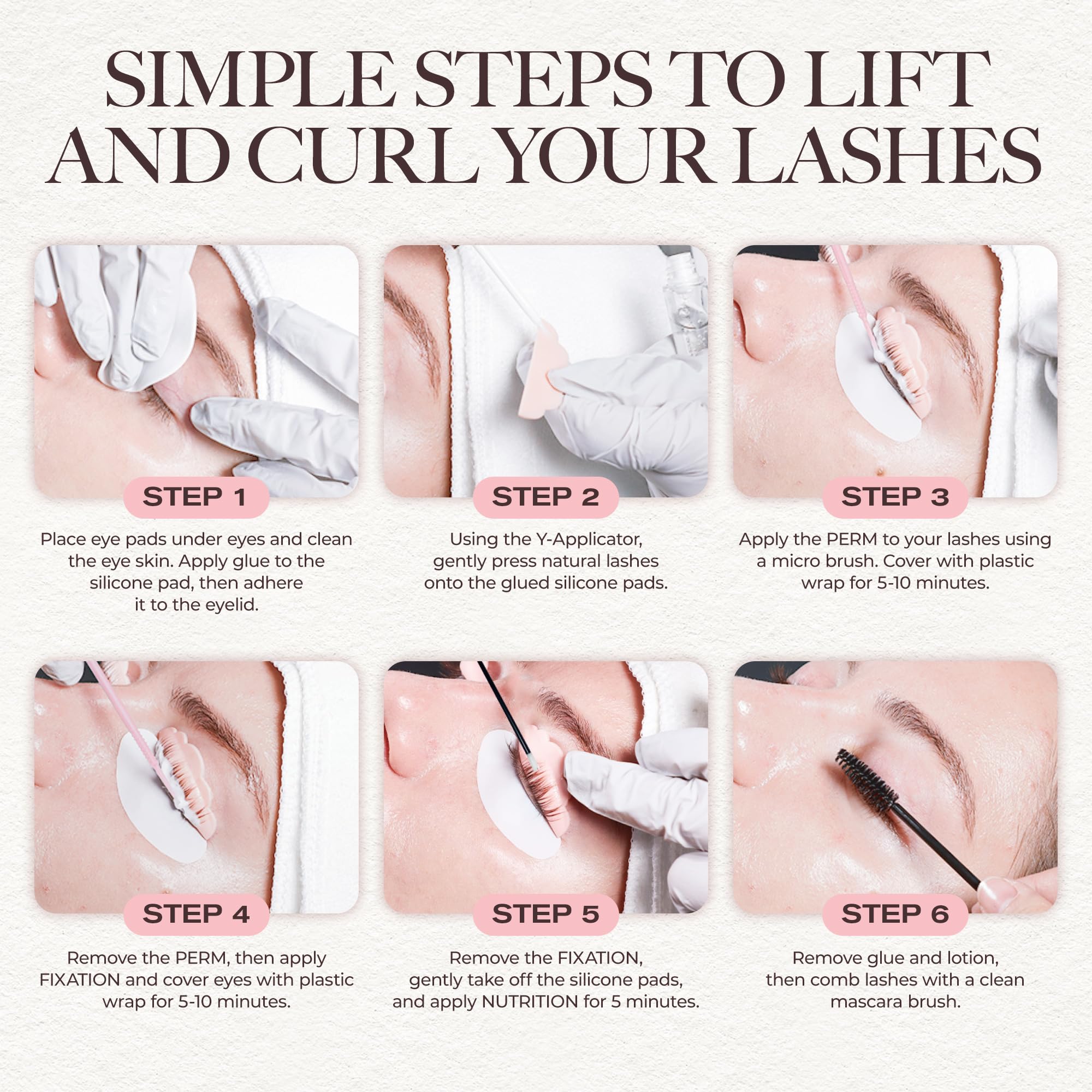 SIMPLE STEPS TO LIFT AND CURL YOUR LASHES

STEP 1

Place eye pads under eyes and clean the eye skin. Apply glue to the silicone pad, then adhere it to the eyelid.

STEP 2

Using the Y-Applicator, gently press natural lashes onto the glued silicone pads.

STEP 3

Apply the PERM to your lashes using a micro brush. Cover with plastic wrap for 5-10 minutes.

STEP 4

Remove the PERM, then apply FIXATION and cover eyes with plastic wrap for 5-10 minutes.

STEP 5

Remove the FIXATION, gently take off the silicone pads, and apply NUTRITION for 5 minutes.

STEP 6

Remove glue and lotion, then comb lashes with a clean mascara brush.