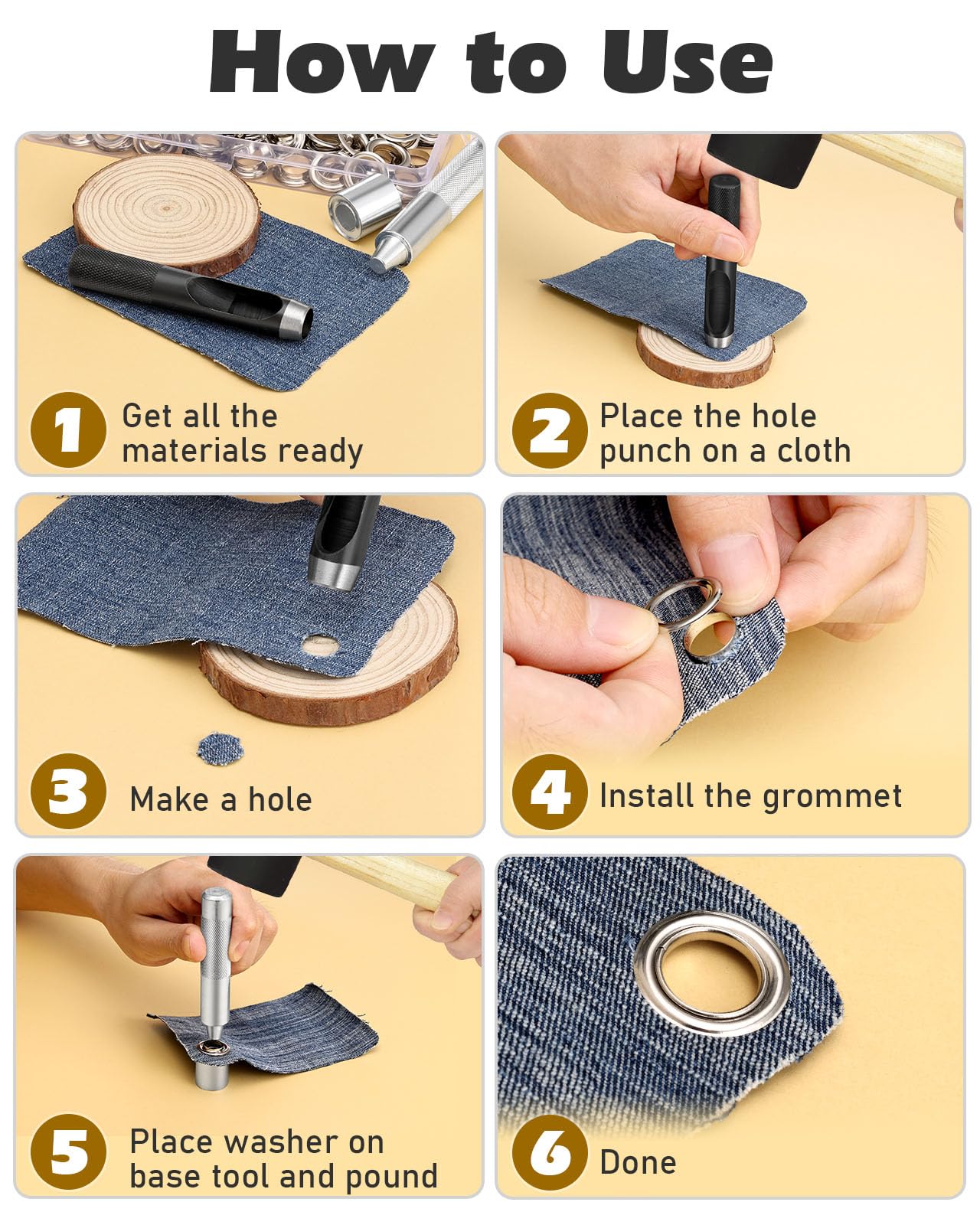 How to Use

1 Get all the materials ready

2 Place the hole punch on a cloth

3 Make a hole

4 Install the grommet

5 Place washer on base tool and pound

6 Done