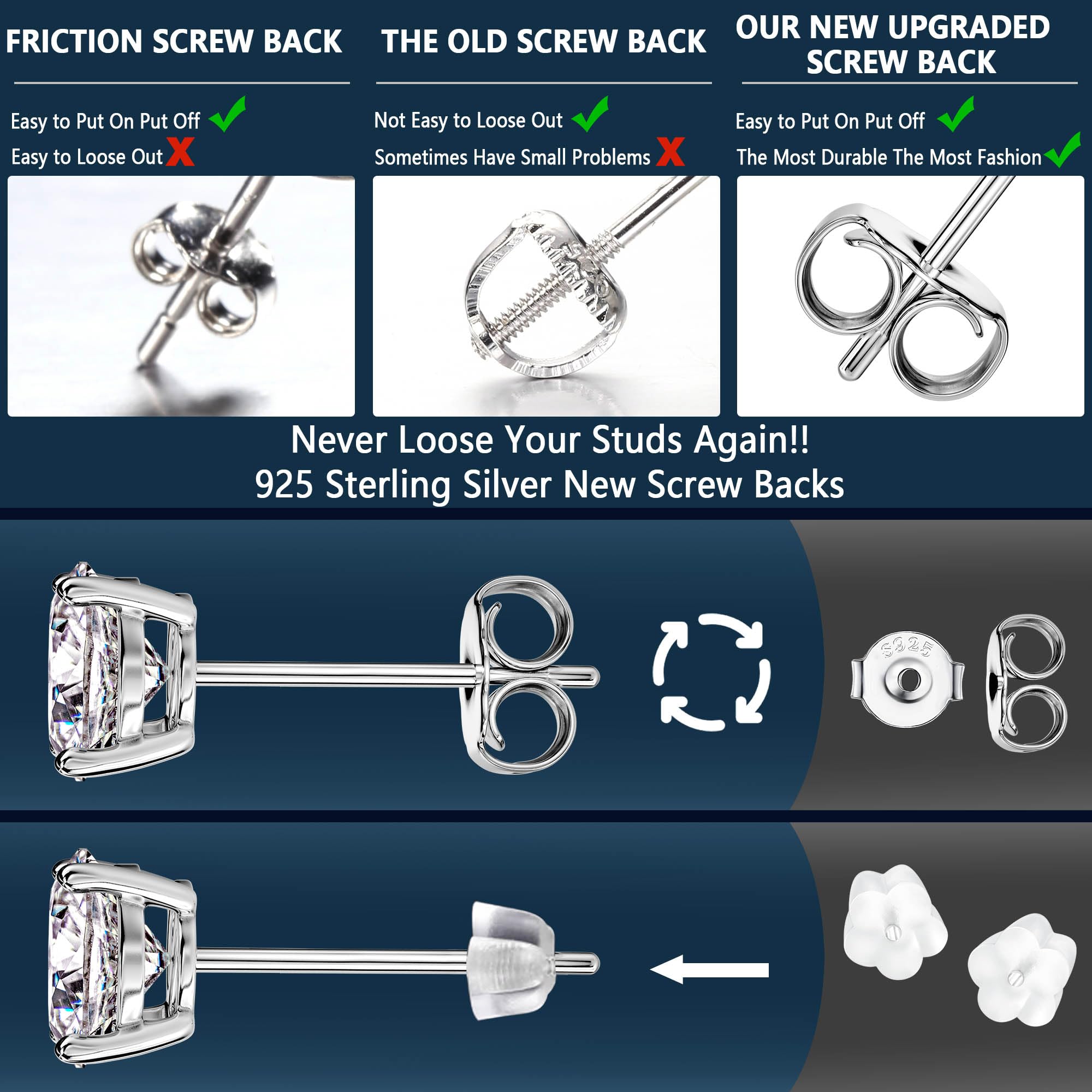 FRICTION SCREW BACK

Easy to Put On Put Off

Easy to Loose Out

THE OLD SCREW BACK

Not Easy to Loose Out

Sometimes Have Small Problems

OUR NEW UPGRADED SCREW BACK

Easy to Put On Put Off

The Most Durable The Most Fashion

Never Loose Your Studs Again!!
925 Sterling Silver New Screw Backs

S925