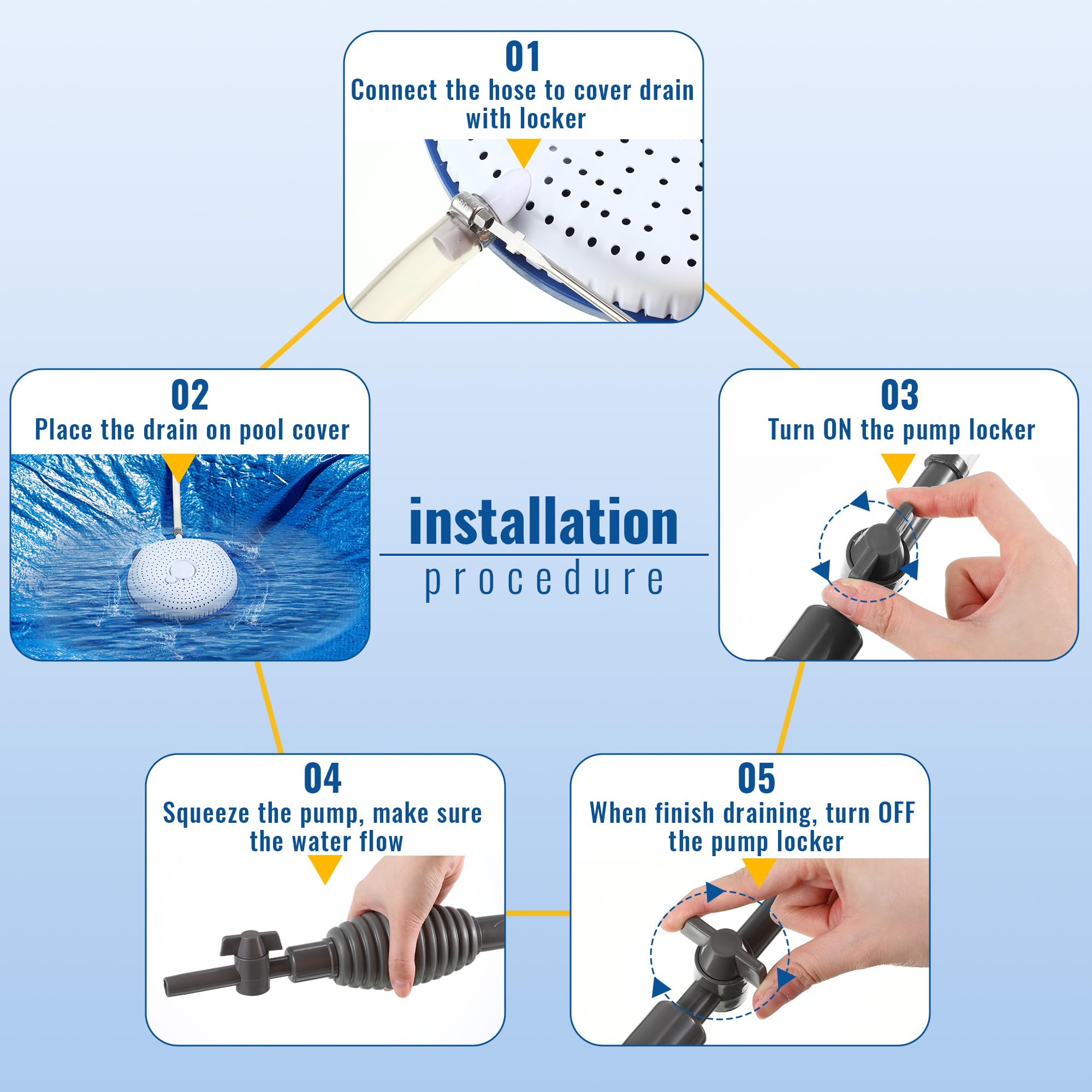 01
Connect the hose to cover drain with locker

02
Place the drain on pool cover

installation
procedure

03
Turn ON the pump locker

04
Squeeze the pump, make sure the water flow

05
When finish draining, turn OFF the pump locker