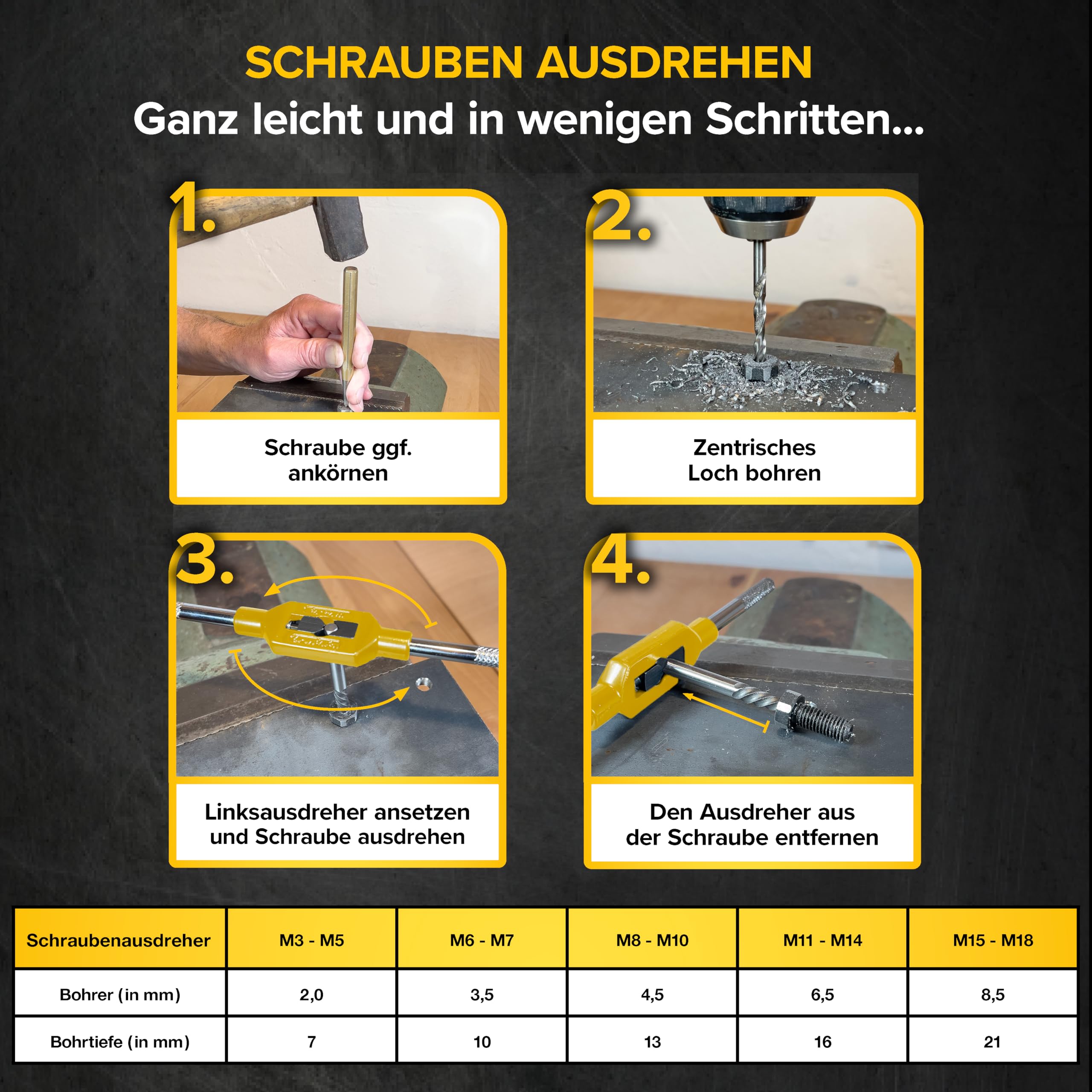 SCHRAUBEN AUSDREHEN
Ganz leicht und in wenigen Schritten...

1.
Schraube ggf. ankörnen

2.
Zentrisches Loch bohren

3.
Linksausdreher ansetzen und Schraube ausdrehen

4.
Den Ausdreher aus der Schraube entfernen

| Schraubenausdreher | M3 - M5 | M6 - M7 | M8 - M10 | M11 - M14 | M15 - M18 |
|---|---|---|---|---|---|
| Bohrer (in mm) | 2,0 | 3,5 | 4,5 | 6,5 | 8,5 |
| Bohrtiefe (in mm) | 7 | 10 | 13 | 16 | 21 |