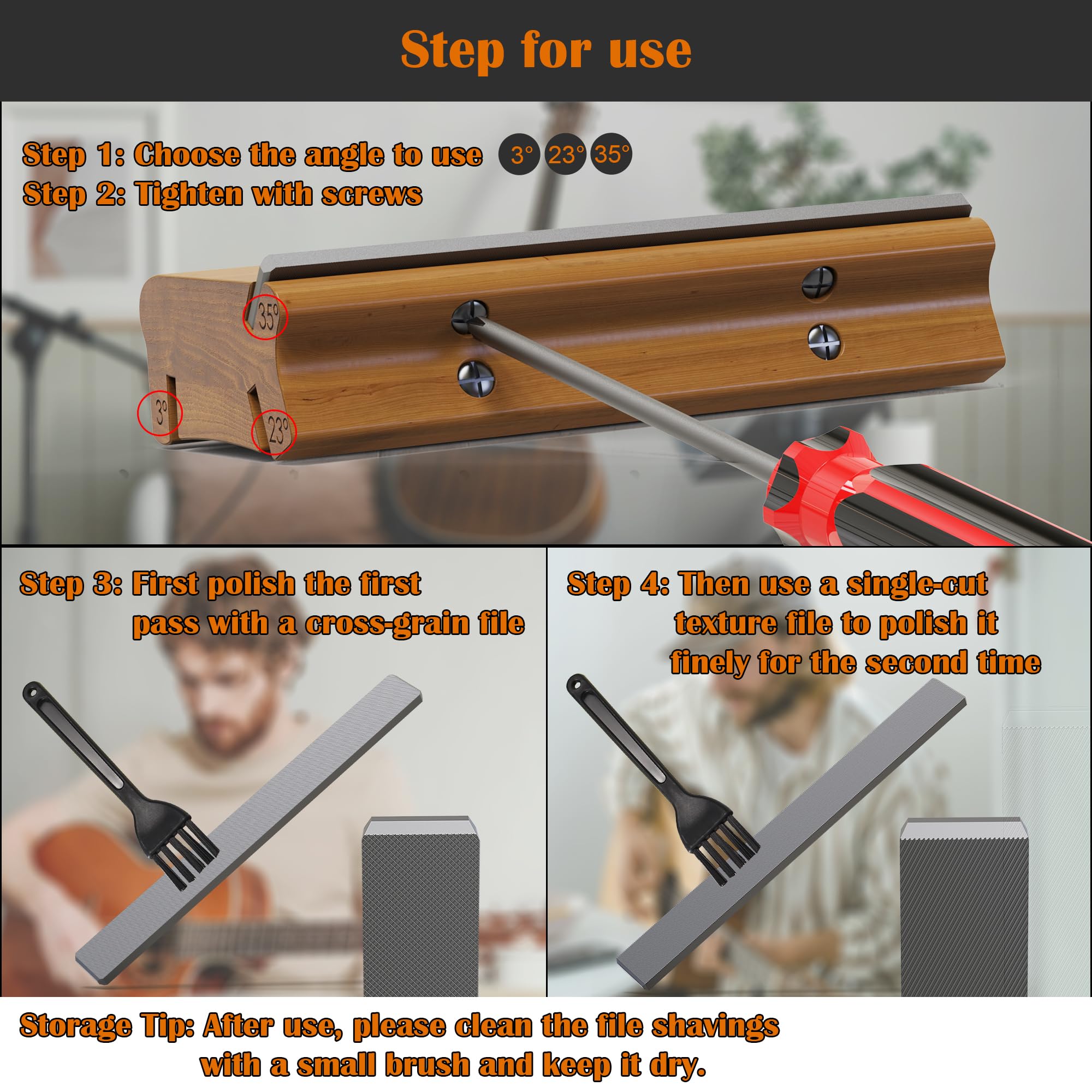 Step for use

Step 1: Choose the angle to use 3° 23° 35°
Step 2: Tighten with screws

35°

3°

23°

Step 3: First polish the first pass with a cross-grain file

Step 4: Then use a single-cut texture file to polish it finely for the second time

Storage Tip: After use, please clean the file shavings with a small brush and keep it dry.