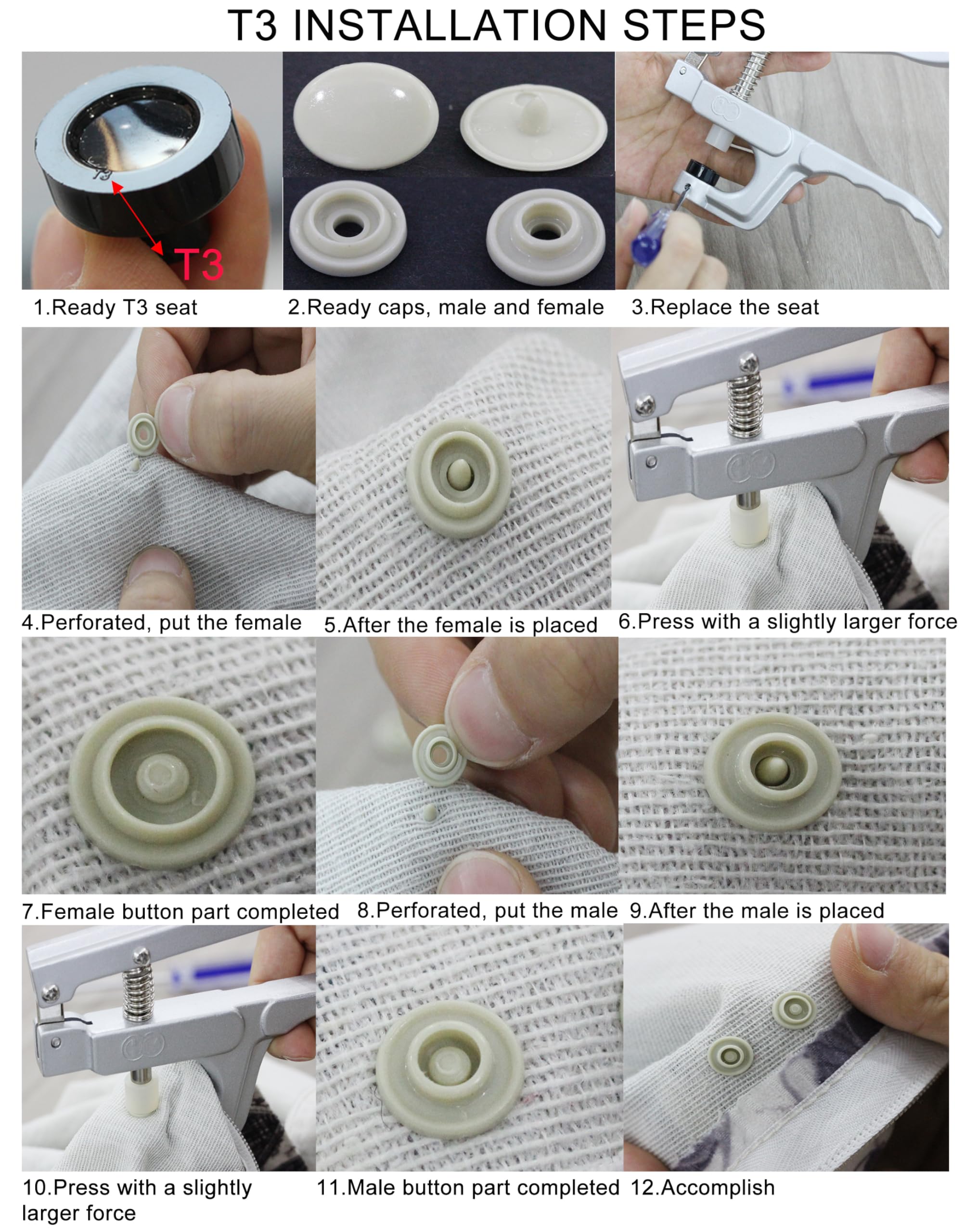 T3 INSTALLATION STEPS

T3

T3

1.Ready T3 seat

2.Ready caps, male and female

3.Replace the seat

4.Perforated, put the female

5.After the female is placed

6.Press with a slightly larger force

7.Female button part completed

8.Perforated, put the male

9.After the male is placed

10.Press with a slightly larger force

11.Male button part completed

12.Accomplish