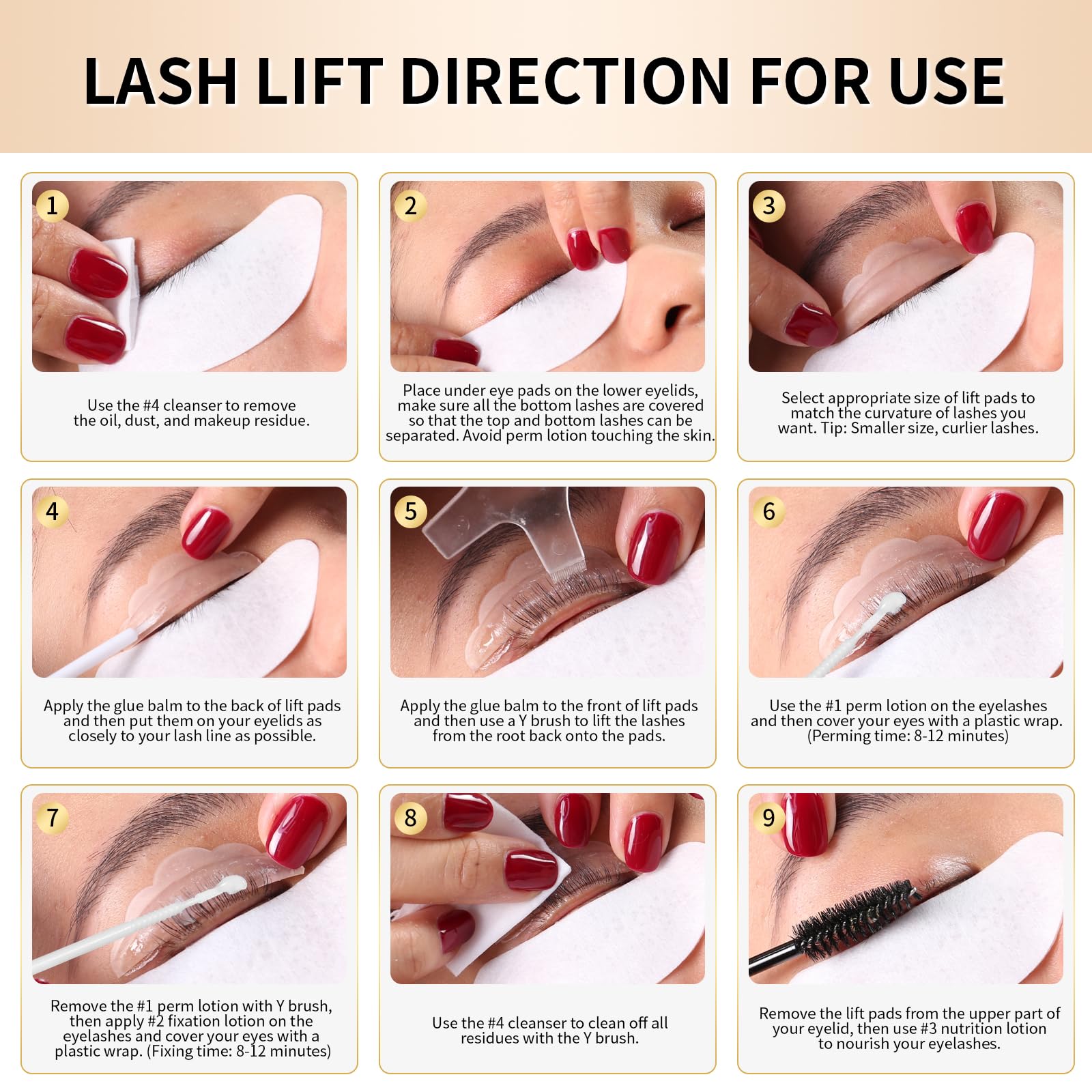 LASH LIFT DIRECTION FOR USE

1

Use the #4 cleanser to remove the oil, dust, and makeup residue.

2

Place under eye pads on the lower eyelids, make sure all the bottom lashes are covered so that the top and bottom lashes can be separated. Avoid perm lotion touching the skin.

3

Select appropriate size of lift pads to match the curvature of lashes you want. Tip: Smaller size, curlier lashes.

4

Apply the glue balm to the back of lift pads and then put them on your eyelids as closely to your lash line as possible.

5

Apply the glue balm to the front of lift pads and then use a Y brush to lift the lashes from the root back onto the pads.

6

Use the #1 perm lotion on the eyelashes and then cover your eyes with a plastic wrap. (Perming time: 8-12 minutes)

7

Remove the #1 perm lotion with Y brush, then apply #2 fixation lotion on the eyelashes and cover your eyes with a plastic wrap. (Fixing time: 8-12 minutes)

8

Use the #4 cleanser to clean off all residues with the Y brush.

9

Remove the lift pads from the upper part of your eyelid, then use #3 nutrition lotion to nourish your eyelashes.