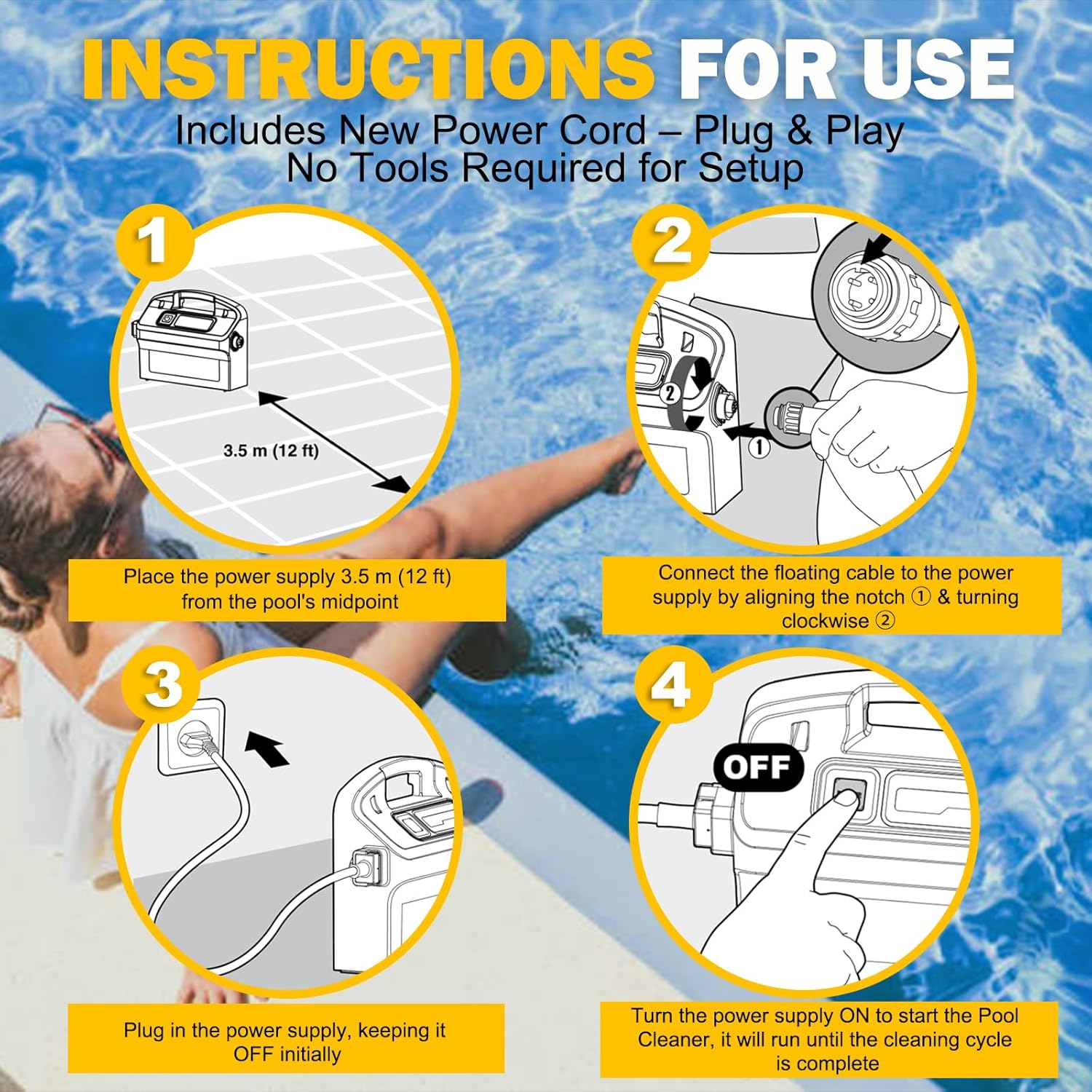 INSTRUCTIONS FOR USE

Includes New Power Cord – Plug & Play
No Tools Required for Setup

1

3.5 m (12 ft)

Place the power supply 3.5 m (12 ft) from the pool's midpoint

2

2

1

Connect the floating cable to the power supply by aligning the notch ① & turning clockwise ②

3

Plug in the power supply, keeping it OFF initially

4

OFF

Turn the power supply ON to start the Pool Cleaner, it will run until the cleaning cycle is complete