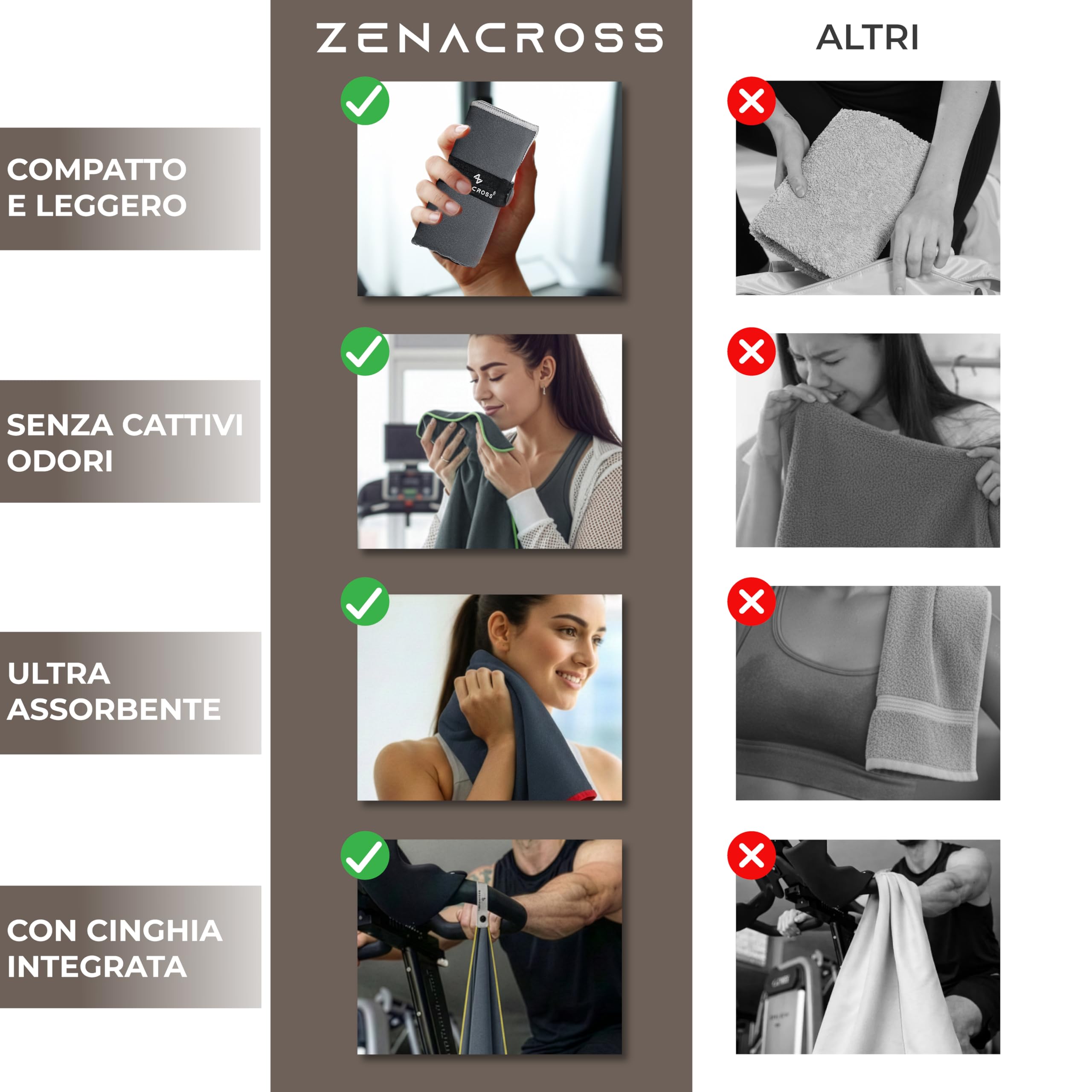 ZENACROSS

ALTRI

COMPATTO E LEGGERO

CROSS

SENZA CATTIVI ODORI

ULTRA ASSORBENTE

CON CINGHIA INTEGRATA