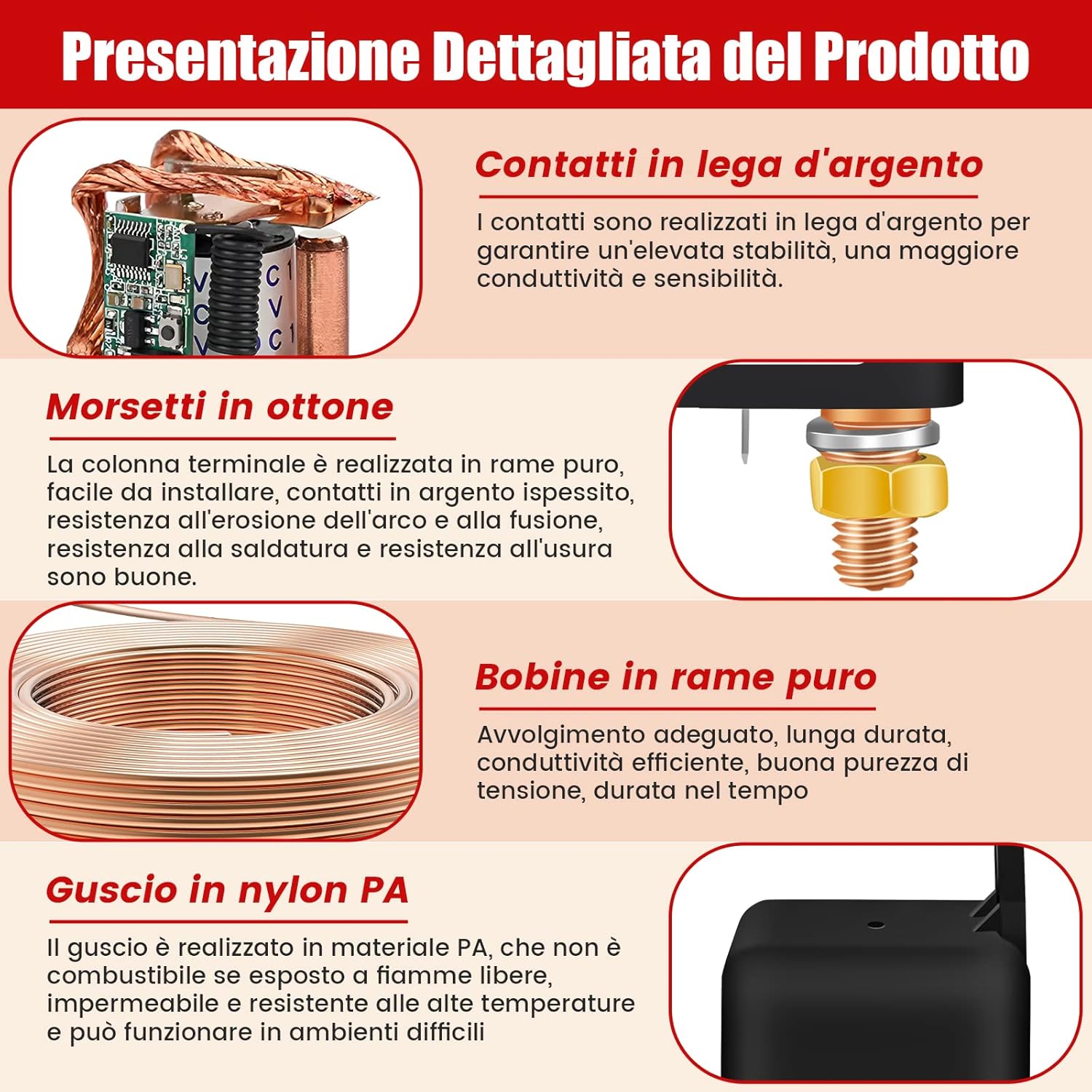 Presentazione Dettagliata del Prodotto

Contatti in lega d'argento

I contatti sono realizzati in lega d'argento per garantire un'elevata stabilità, una maggiore conduttività e sensibilità.

Morsetti in ottone

La colonna terminale è realizzata in rame puro, facile da installare, contatti in argento ispessito, resistenza all'erosione dell'arco e alla fusione, resistenza alla saldatura e resistenza all'usura sono buone.

Bobine in rame puro

Avvolgimento adeguato, lunga durata, conduttività efficiente, buona purezza di tensione, durata nel tempo

Guscio in nylon PA

Il guscio è realizzato in materiale PA, che non è combustibile se esposto a fiamme libere, impermeabile e resistente alle alte temperature e può funzionare in ambienti difficili