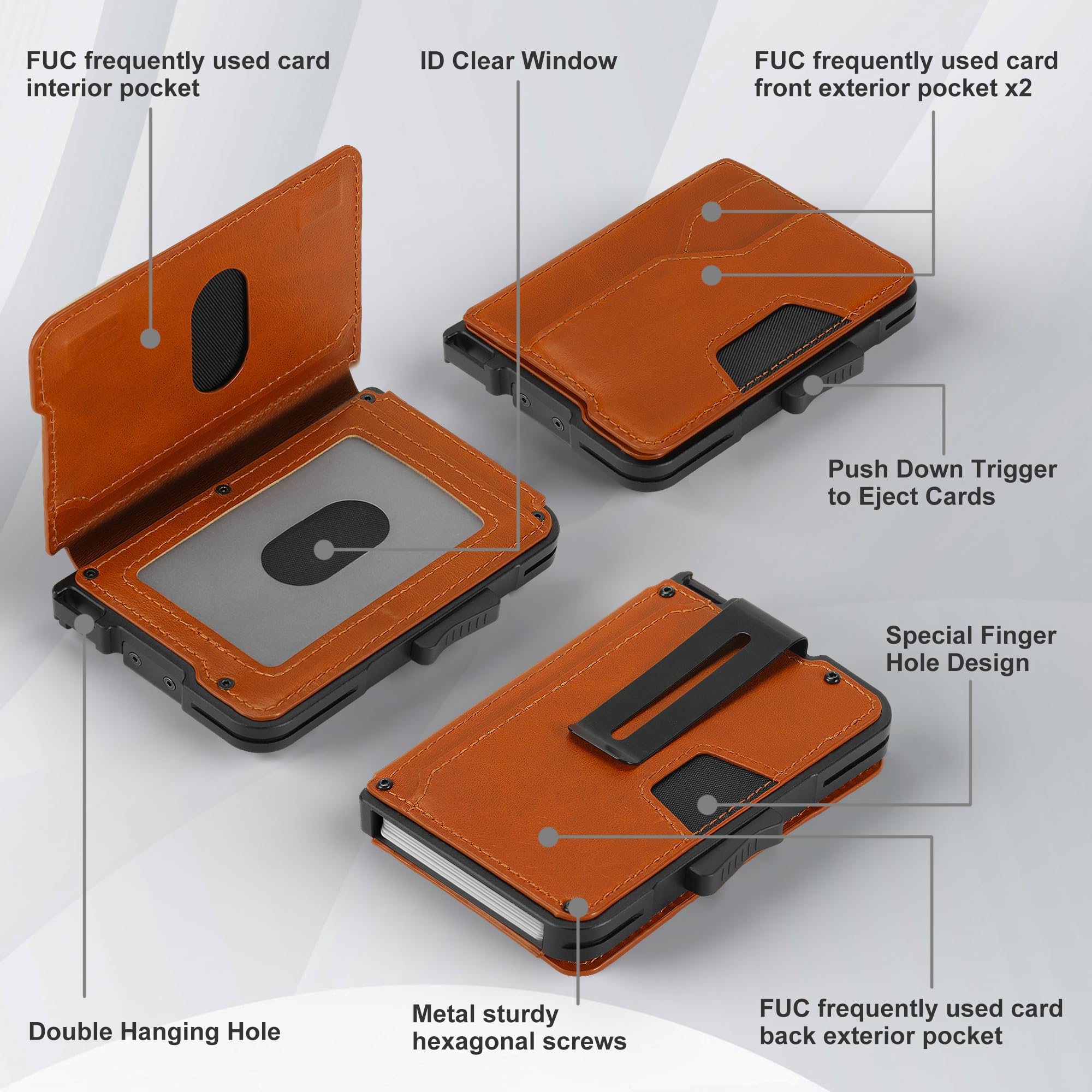 FUC frequently used card interior pocket

ID Clear Window

FUC frequently used card front exterior pocket x2

Push Down Trigger to Eject Cards

Special Finger Hole Design

Double Hanging Hole

Metal sturdy hexagonal screws

FUC frequently used card back exterior pocket