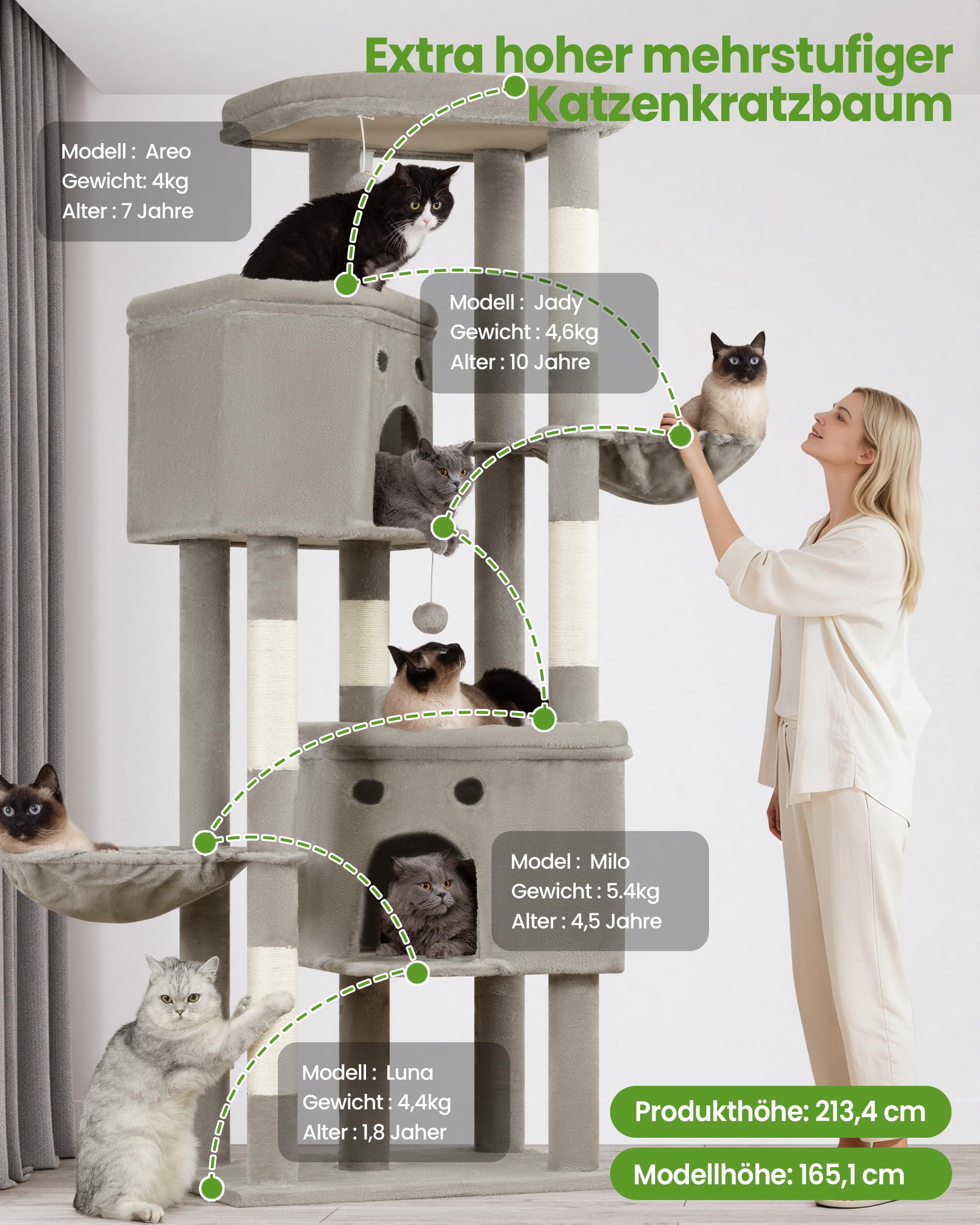 Extra hoher mehrstufiger Katzenkratzbaum

Modell : Areo
Gewicht: 4kg
Alter : 7 Jahre

Modell : Jady
Gewicht : 4,6kg
Alter : 10 Jahre

Model : Milo
Gewicht : 5.4kg
Alter : 4,5 Jahre

Modell : Luna
Gewicht : 4,4kg
Alter : 1,8 Jaher

Produkthöhe: 213,4 cm

Modellhöhe: 165,1 cm