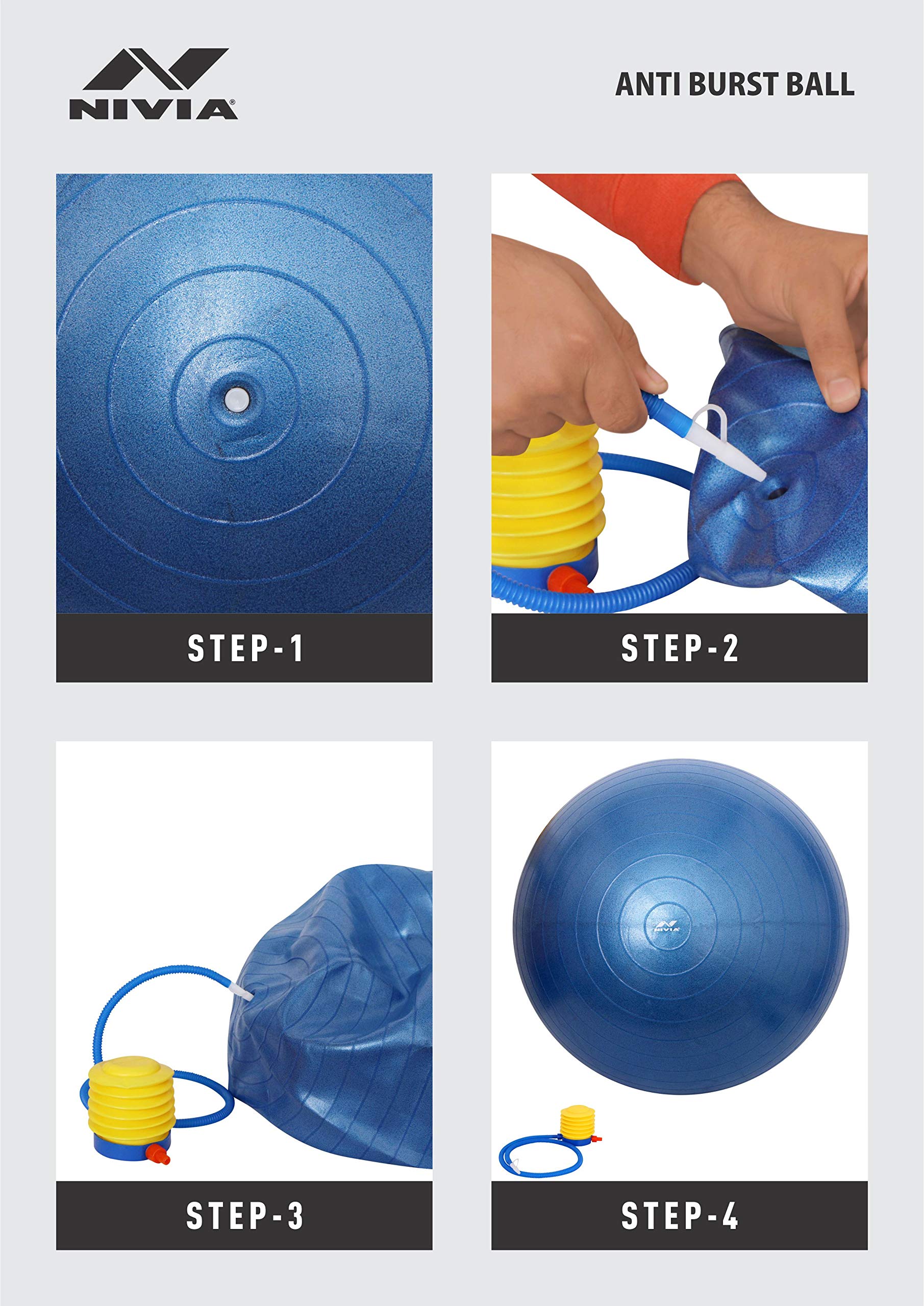 NIVIA®

ANTI BURST BALL

STEP-1

STEP-2

STEP-3

NIVIA

STEP-4