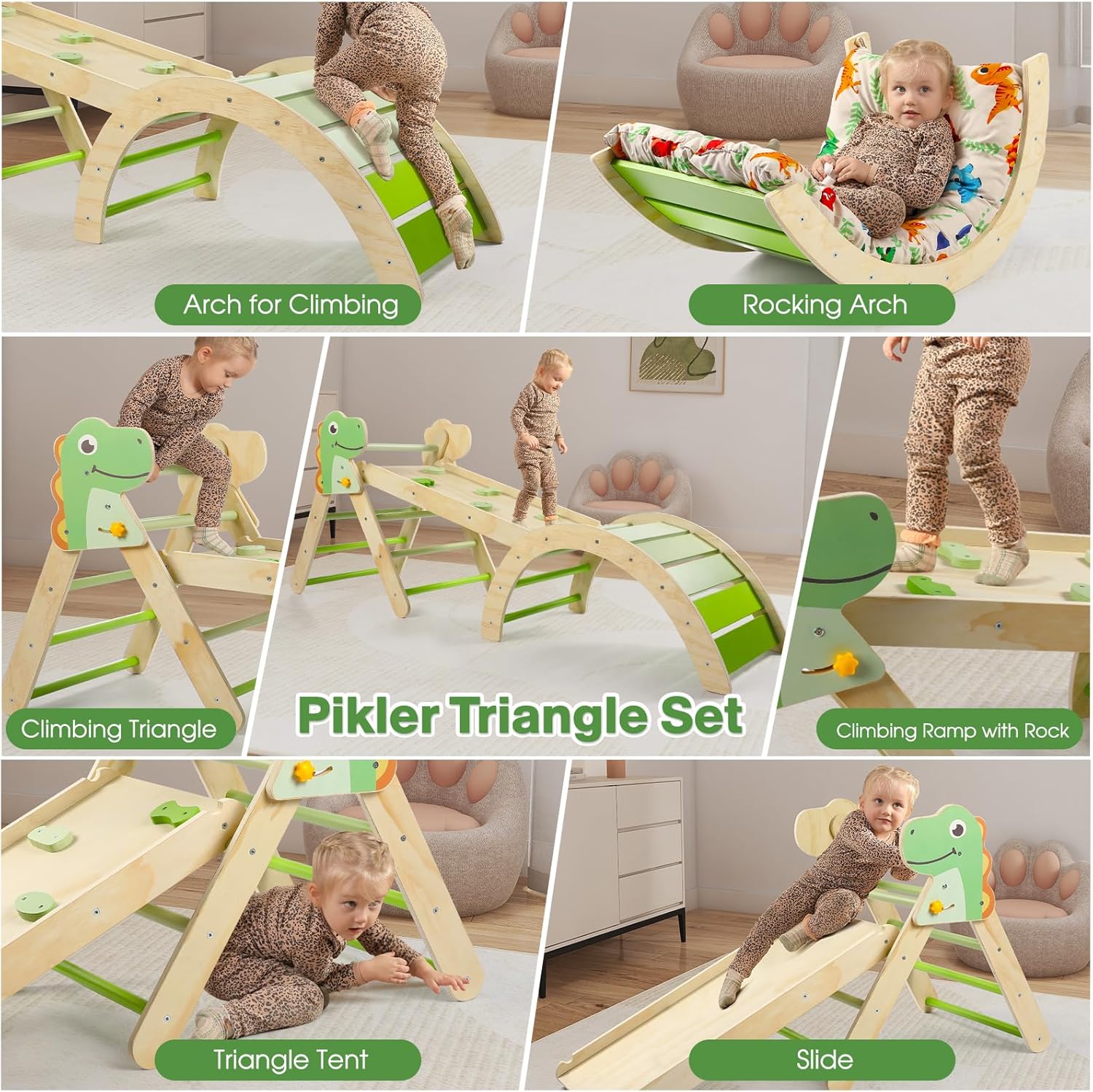 Arch for Climbing

Rocking Arch

Climbing Triangle

Pikler Triangle Set

Climbing Ramp with Rock

Triangle Tent

Slide