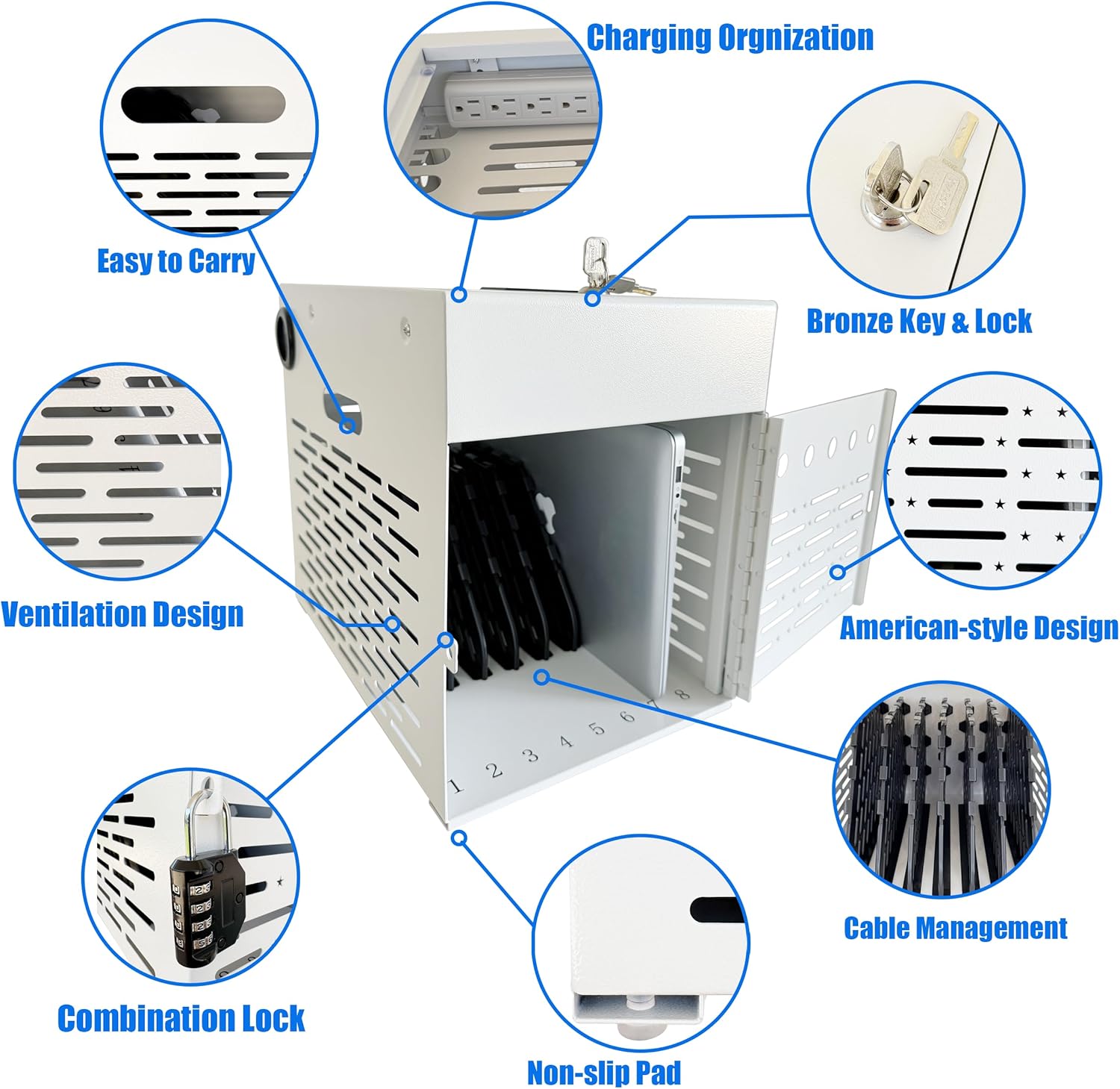 Charging Orgnization

Easy to Carry

Bronze Key & Lock

Ventilation Design

American-style Design

1 2 3 4 5 6 7 8

Cable Management

Combination Lock

Non-slip Pad