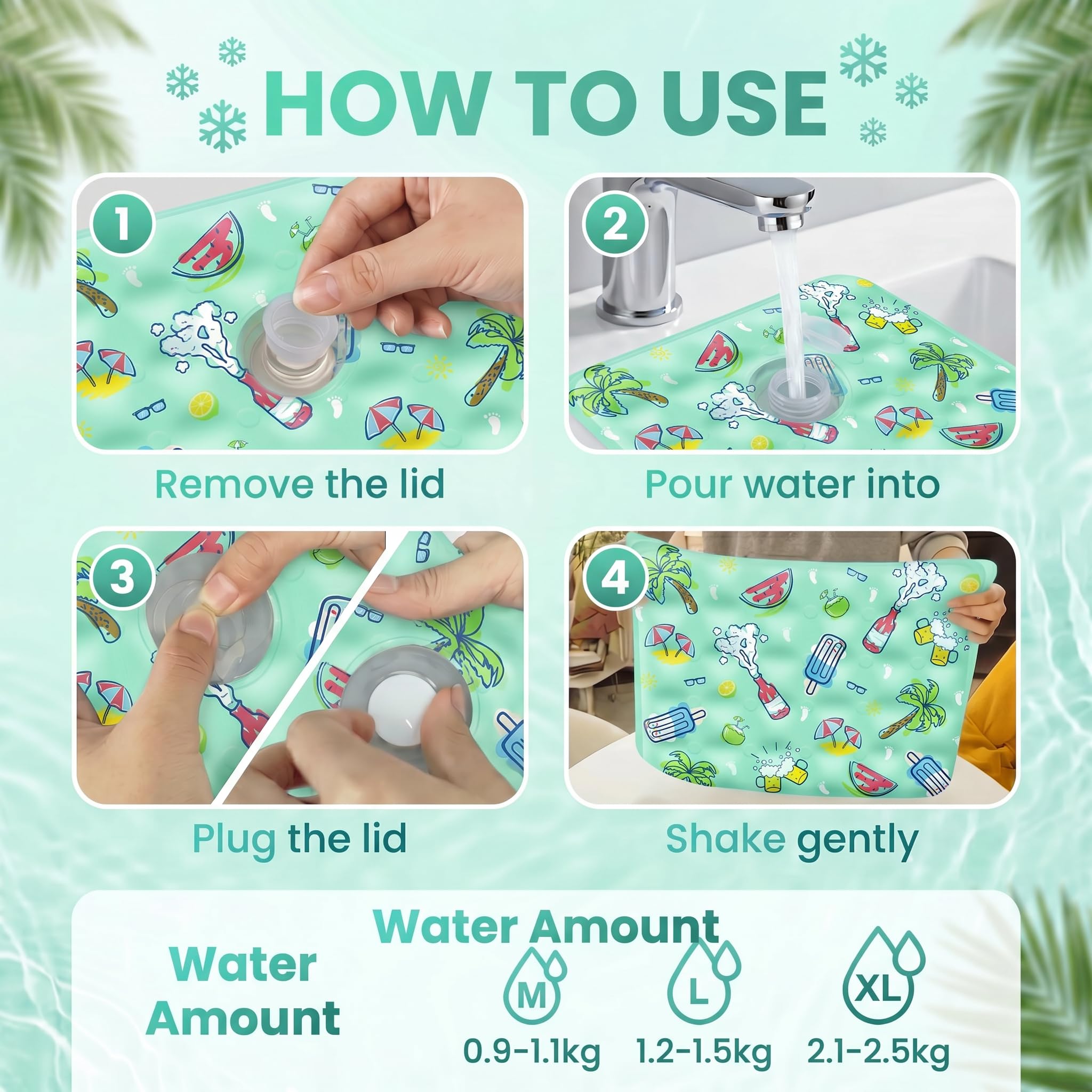 HOW TO USE

1

Remove the lid

2

Pour water into

3

Plug the lid

4

Shake gently

Water Amount

Water Amount

M
0.9-1.1kg

L
1.2-1.5kg

XL
2.1-2.5kg