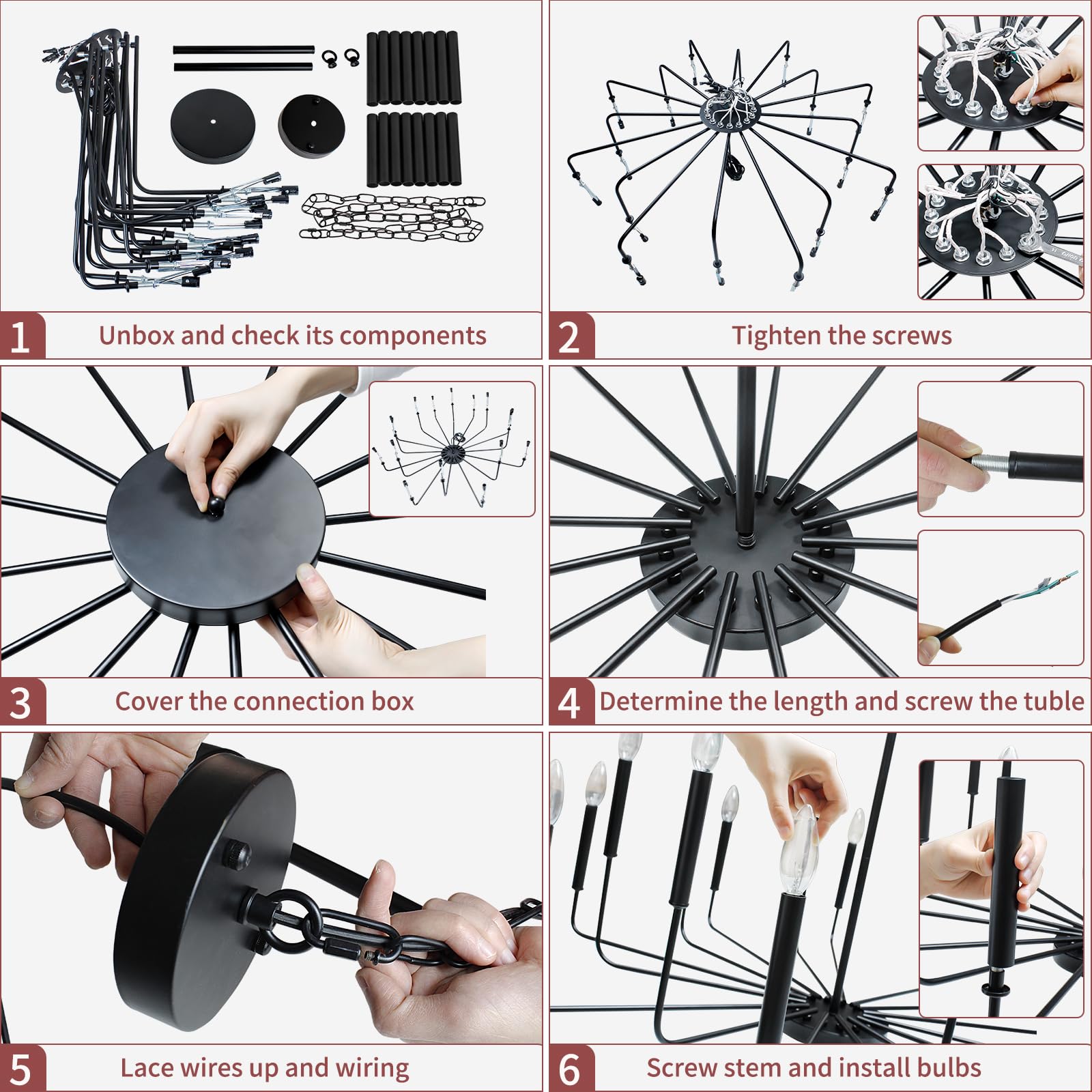 1 Unbox and check its components

2 Tighten the screws

3 Cover the connection box

4 Determine the length and screw the tuble

5 Lace wires up and wiring

6 Screw stem and install bulbs