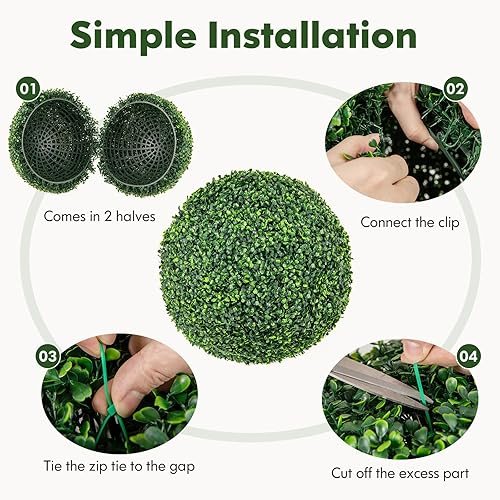 Simple Installation

01

Comes in 2 halves

02

Connect the clip

03

Tie the zip tie to the gap

04

Cut off the excess part