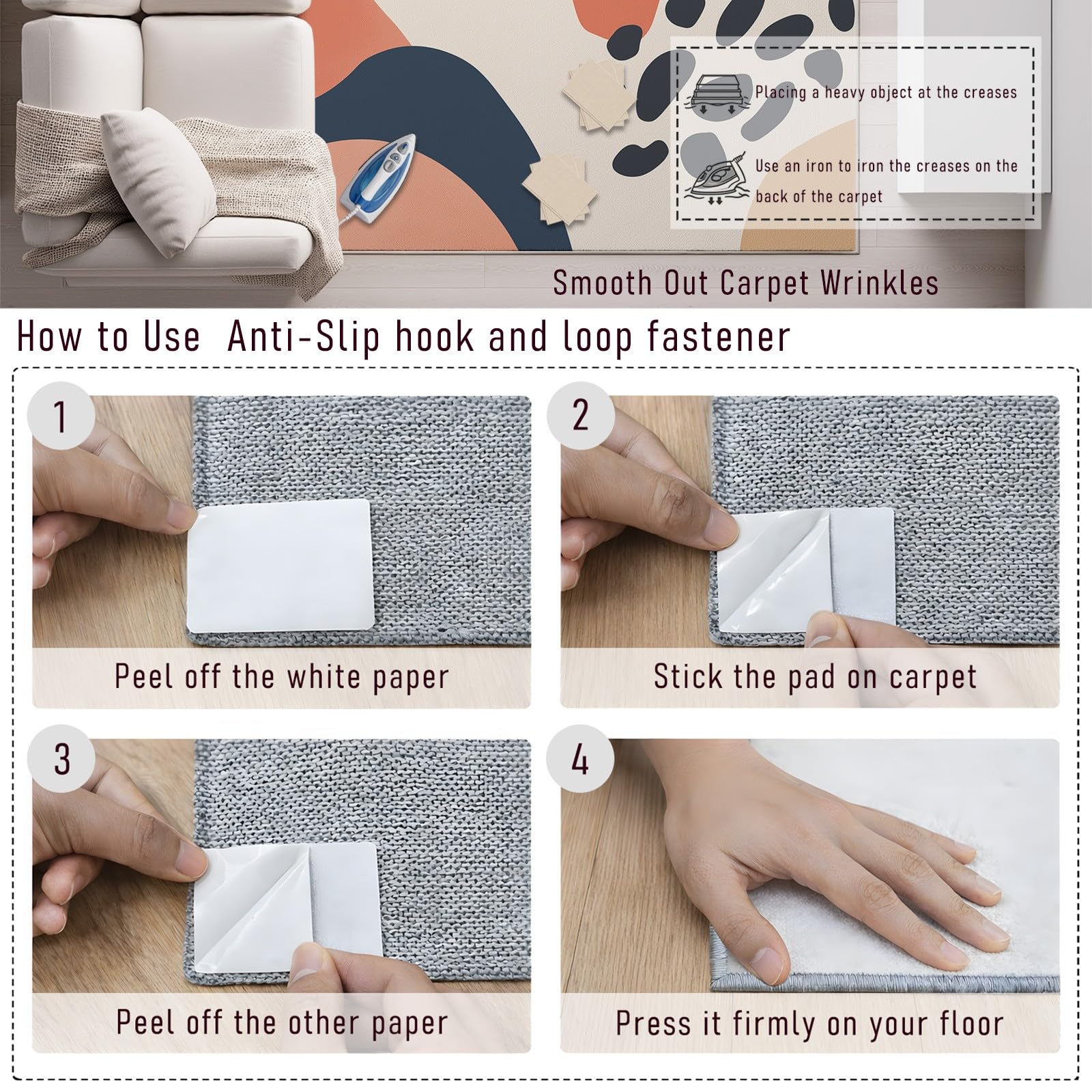 Placing a heavy object at the creases

Use an iron to iron the creases on the back of the carpet

Smooth Out Carpet Wrinkles

How to Use Anti-Slip hook and loop fastener

1

Peel off the white paper

2

Stick the pad on carpet

3

Peel off the other paper

4

Press it firmly on your floor