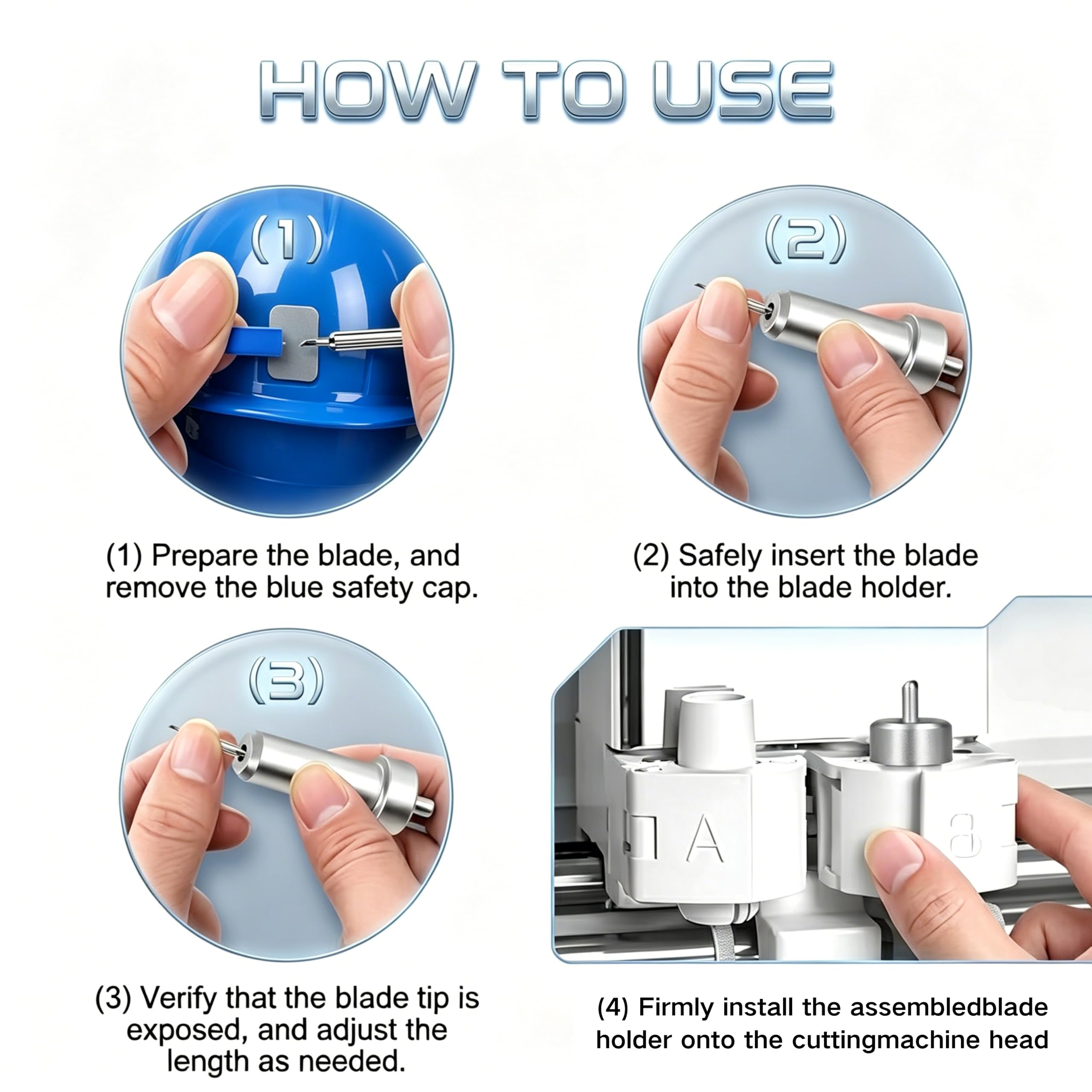 HOW TO USE

(1)

(2)

(1) Prepare the blade, and remove the blue safety cap.

(2) Safely insert the blade into the blade holder.

(3)

A

B

(3) Verify that the blade tip is exposed, and adjust the length as needed.

(4) Firmly install the assembledblade holder onto the cuttingmachine head