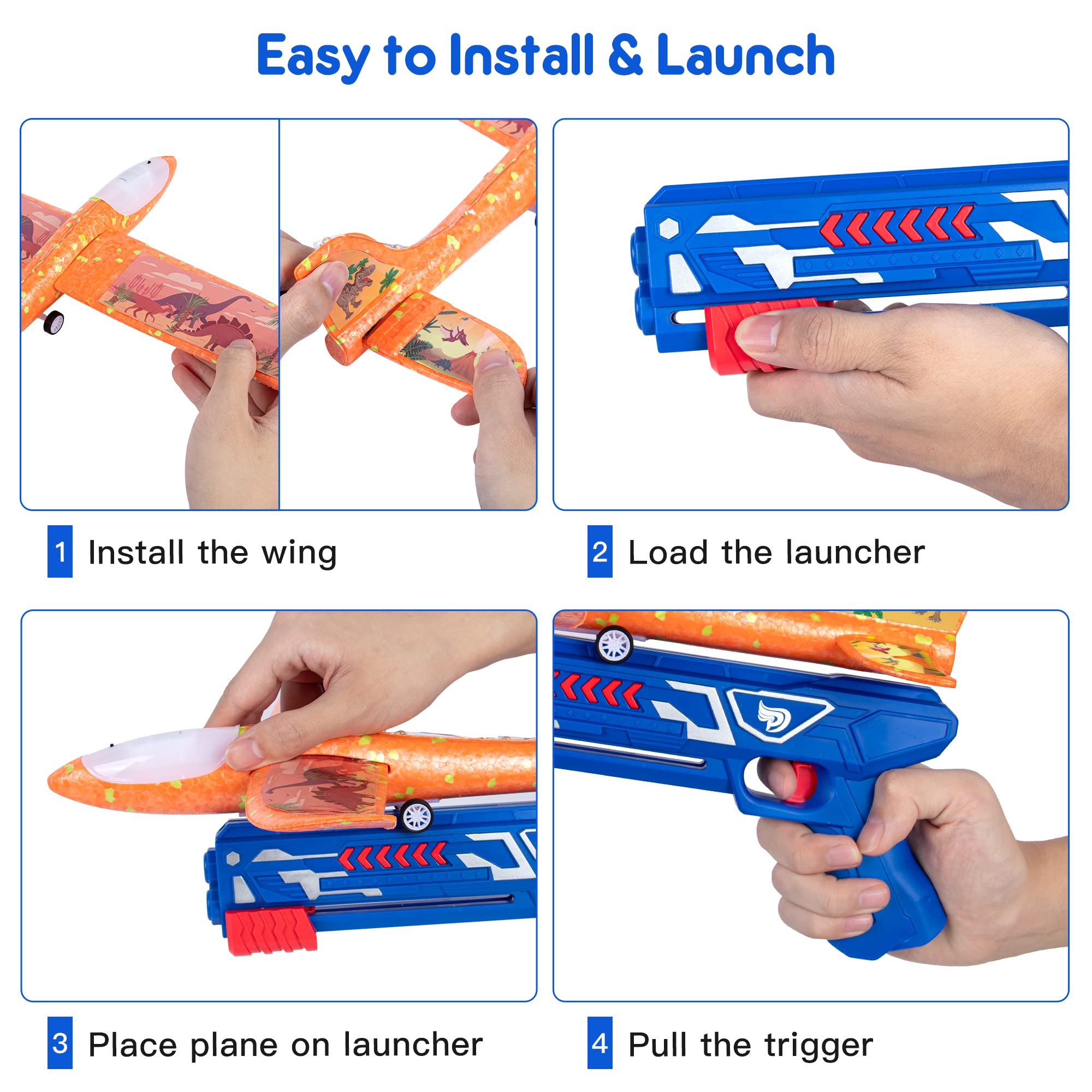 Easy to Install & Launch

1 Install the wing

2 Load the launcher

3 Place plane on launcher

4 Pull the trigger