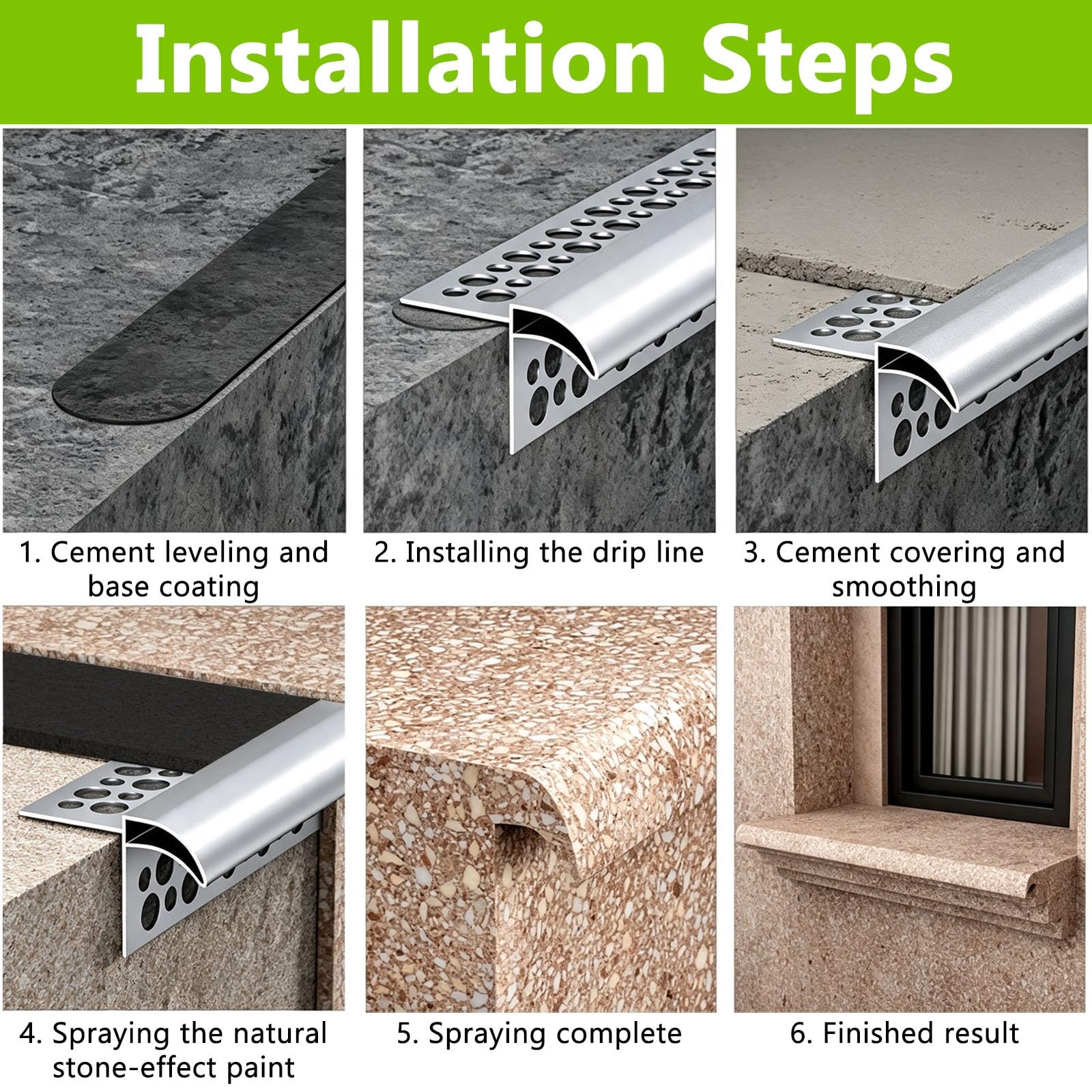 Installation Steps

1. Cement leveling and base coating

2. Installing the drip line

3. Cement covering and smoothing

4. Spraying the natural stone-effect paint

5. Spraying complete

6. Finished result