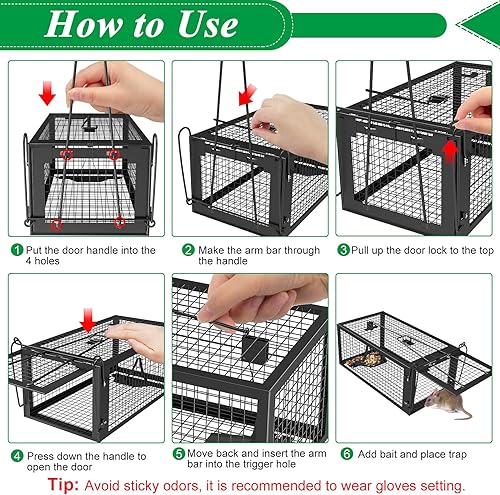 How to Use

1 Put the door handle into the 4 holes

2 Make the arm bar through the handle

3 Pull up the door lock to the top

4 Press down the handle to open the door

5 Move back and insert the arm bar into the trigger hole

6 Add bait and place trap

Tip: Avoid sticky odors, it is recommended to wear gloves setting.