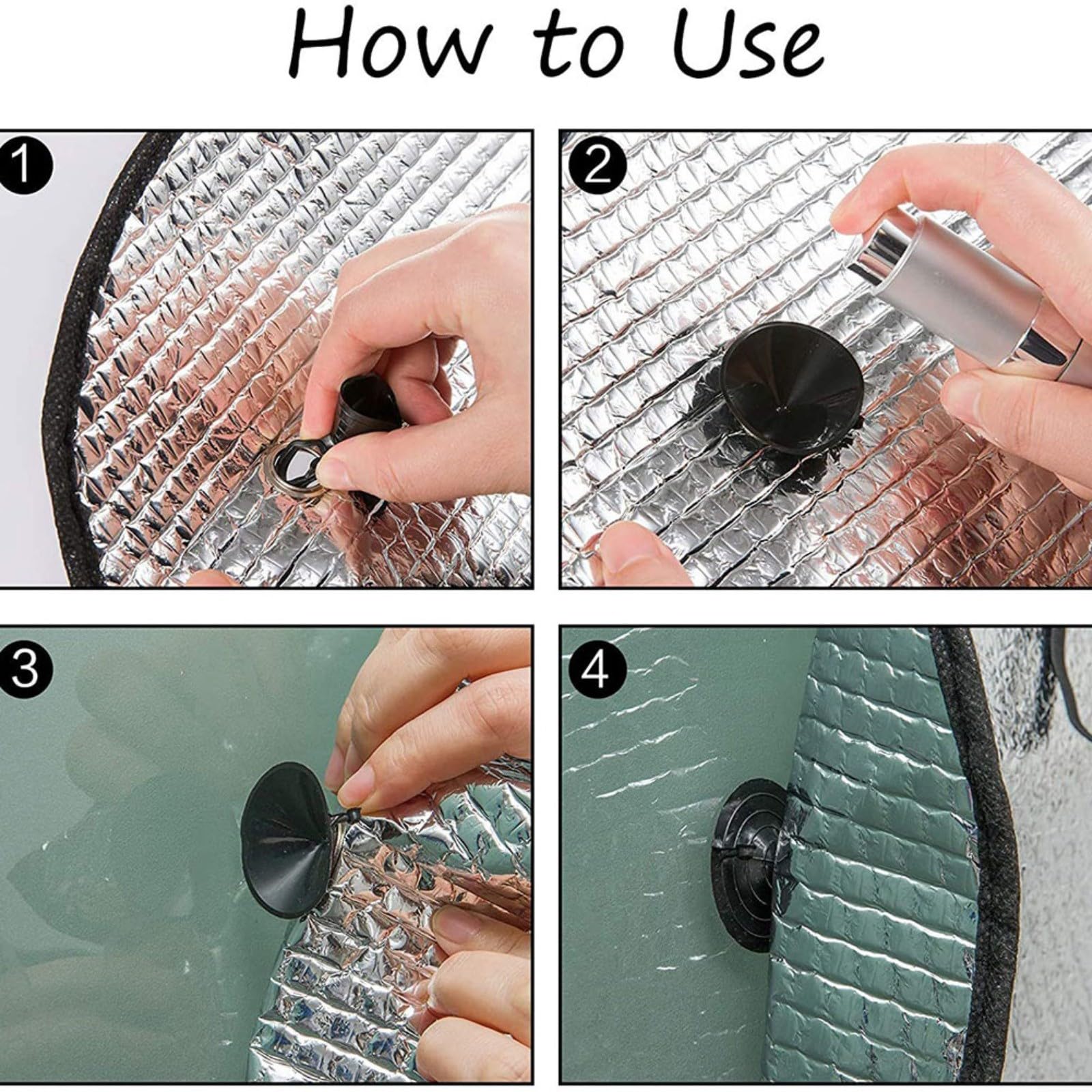 How to Use

1

2

3

4