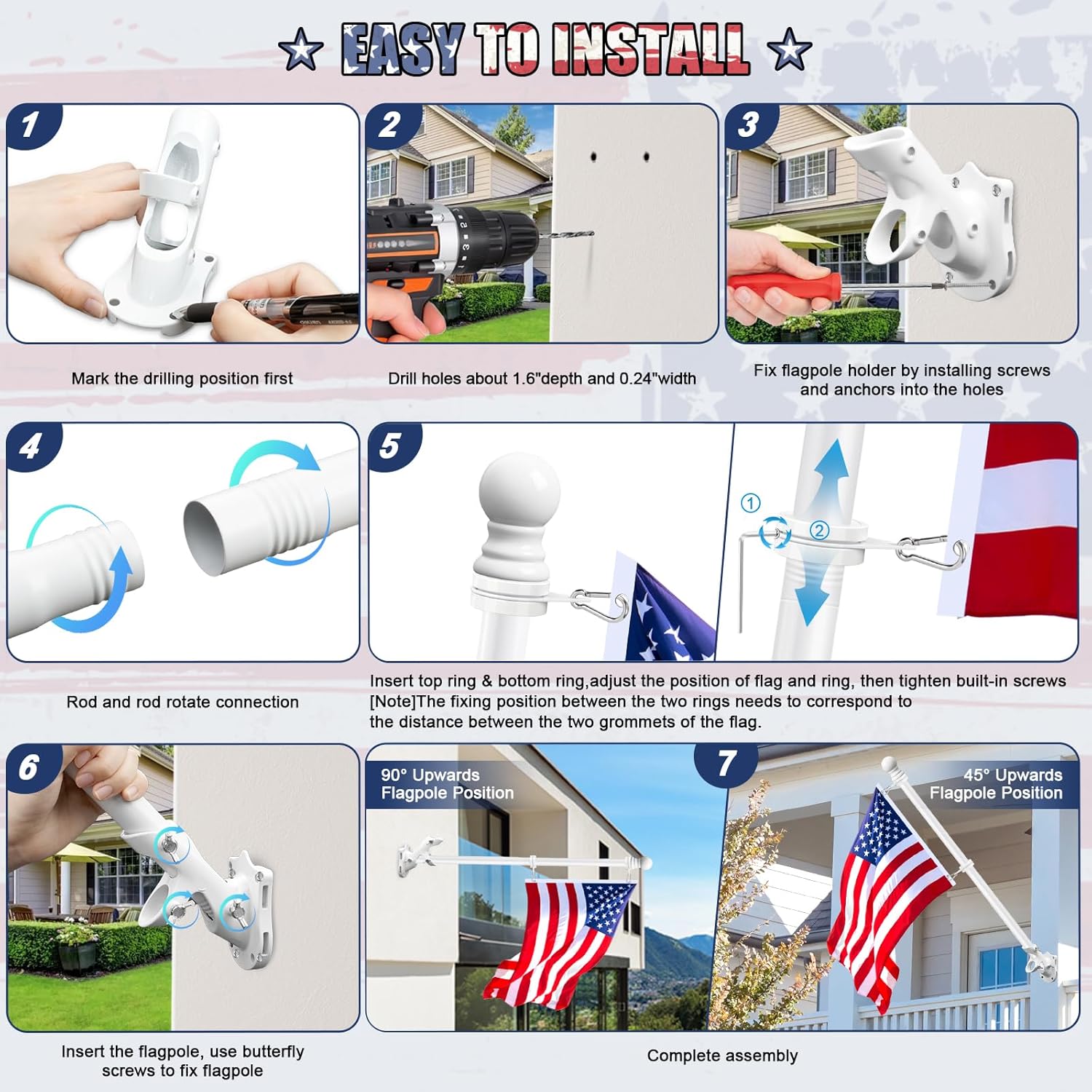 EASY TO INSTALL

1

Mark the drilling position first

2

Drill holes about 1.6"depth and 0.24"width

3

Fix flagpole holder by installing screws and anchors into the holes

4

Rod and rod rotate connection

5

①

②

Insert top ring & bottom ring,adjust the position of flag and ring, then tighten built-in screws
[Note]The fixing position between the two rings needs to correspond to the distance between the two grommets of the flag.

6

Insert the flagpole, use butterfly screws to fix flagpole

90° Upwards Flagpole Position

7

45° Upwards Flagpole Position

Complete assembly