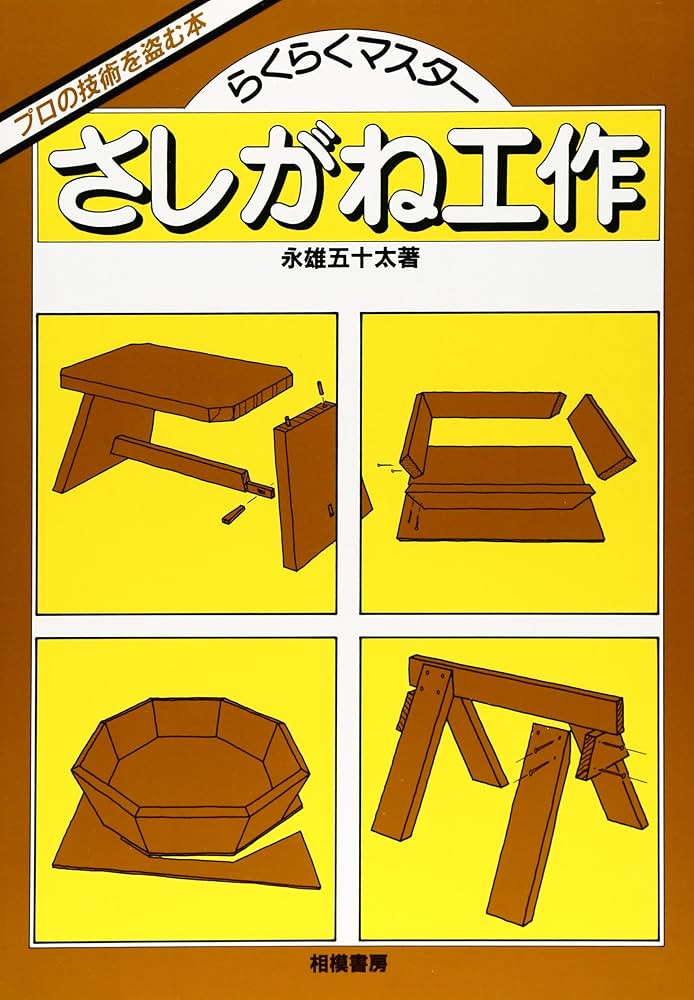 プロの技術を盗む本

らくらくマスター

さしがね工作

永雄五十太著

相模書房