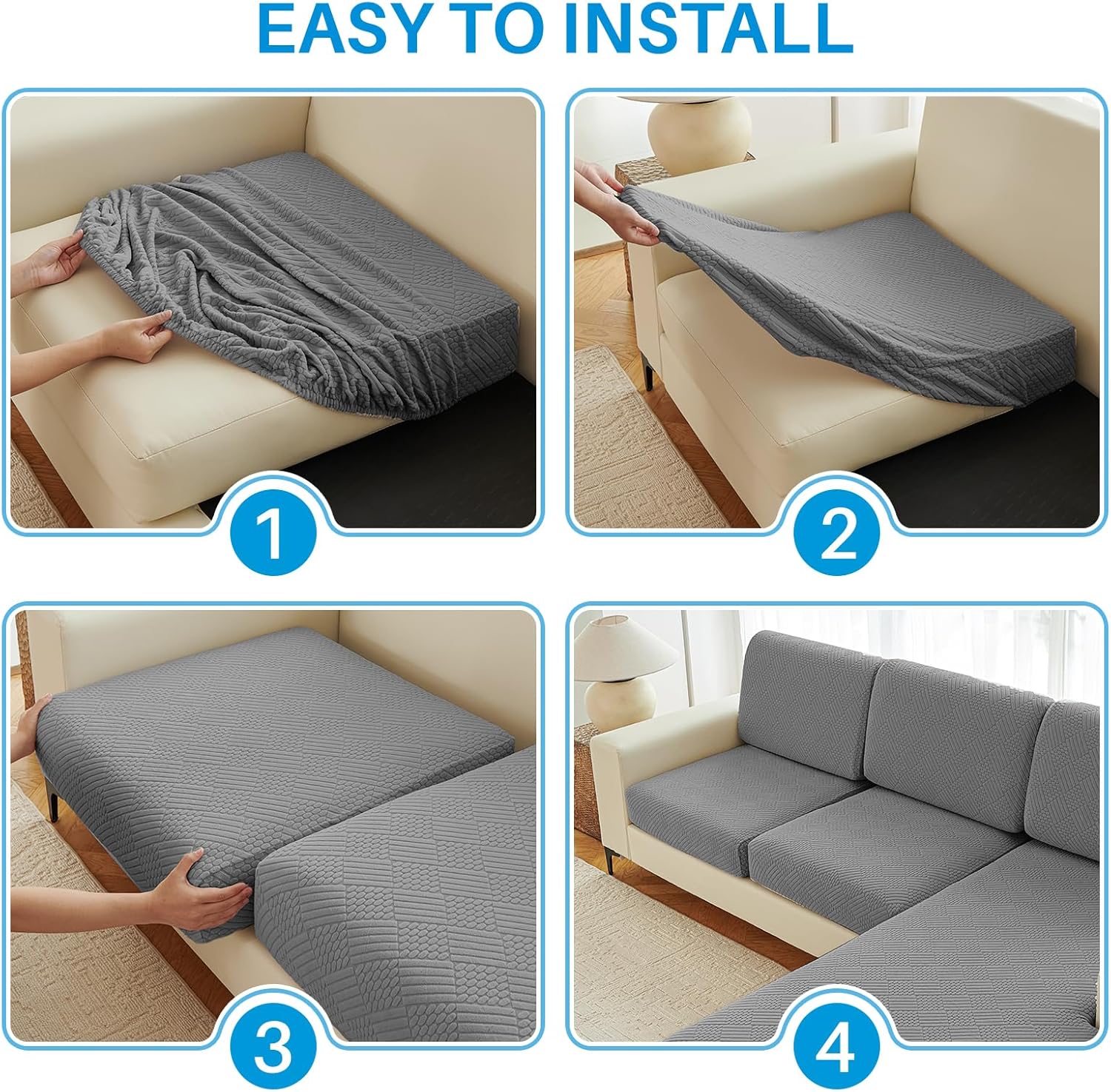 EASY TO INSTALL

1

2

3

4