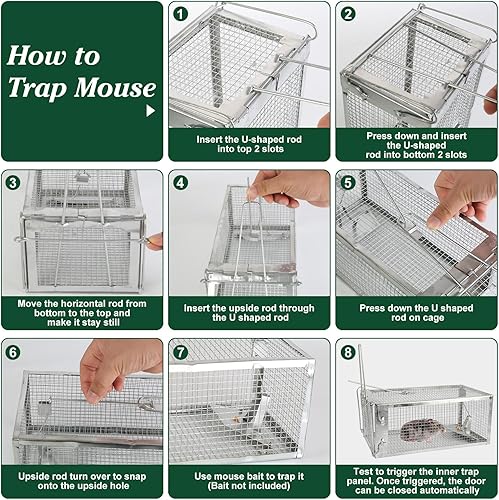 How to Trap Mouse

1
Insert the U-shaped rod into top 2 slots

2
Press down and insert the U-shaped rod into bottom 2 slots

3
Move the horizontal rod from bottom to the top and make it stay still

4
Insert the upside rod through the U shaped rod

5
Press down the U shaped rod on cage

6
Upside rod turn over to snap onto the upside hole

7
Use mouse bait to trap it (Bait not included)

8
Test to trigger the inner trap panel. Once triggered, the door can be closed automatically