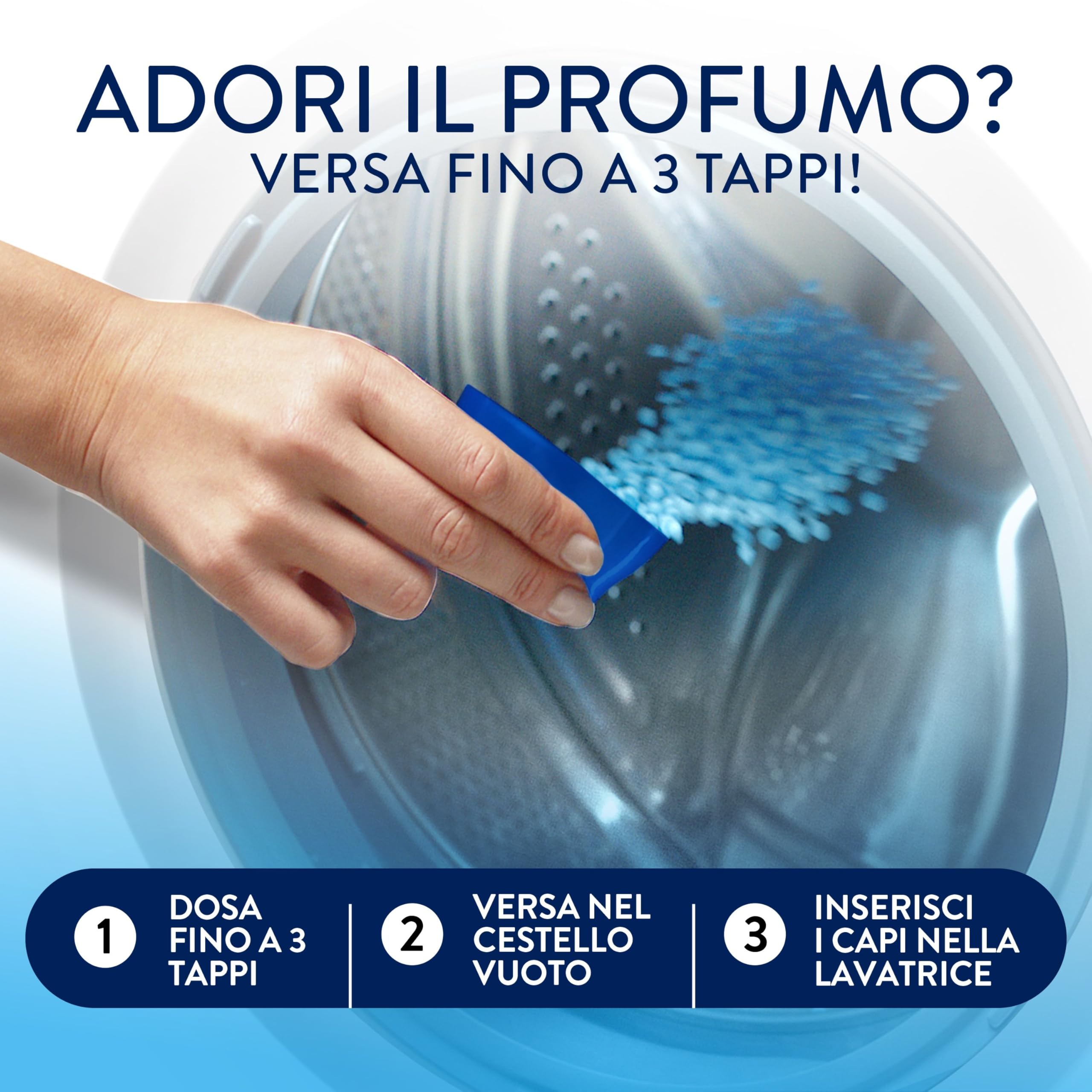 ADORI IL PROFUMO?
VERSA FINO A 3 TAPPI!

1 DOSA FINO A 3 TAPPI

2 VERSA NEL CESTELLO VUOTO

3 INSERISCI I CAPI NELLA LAVATRICE