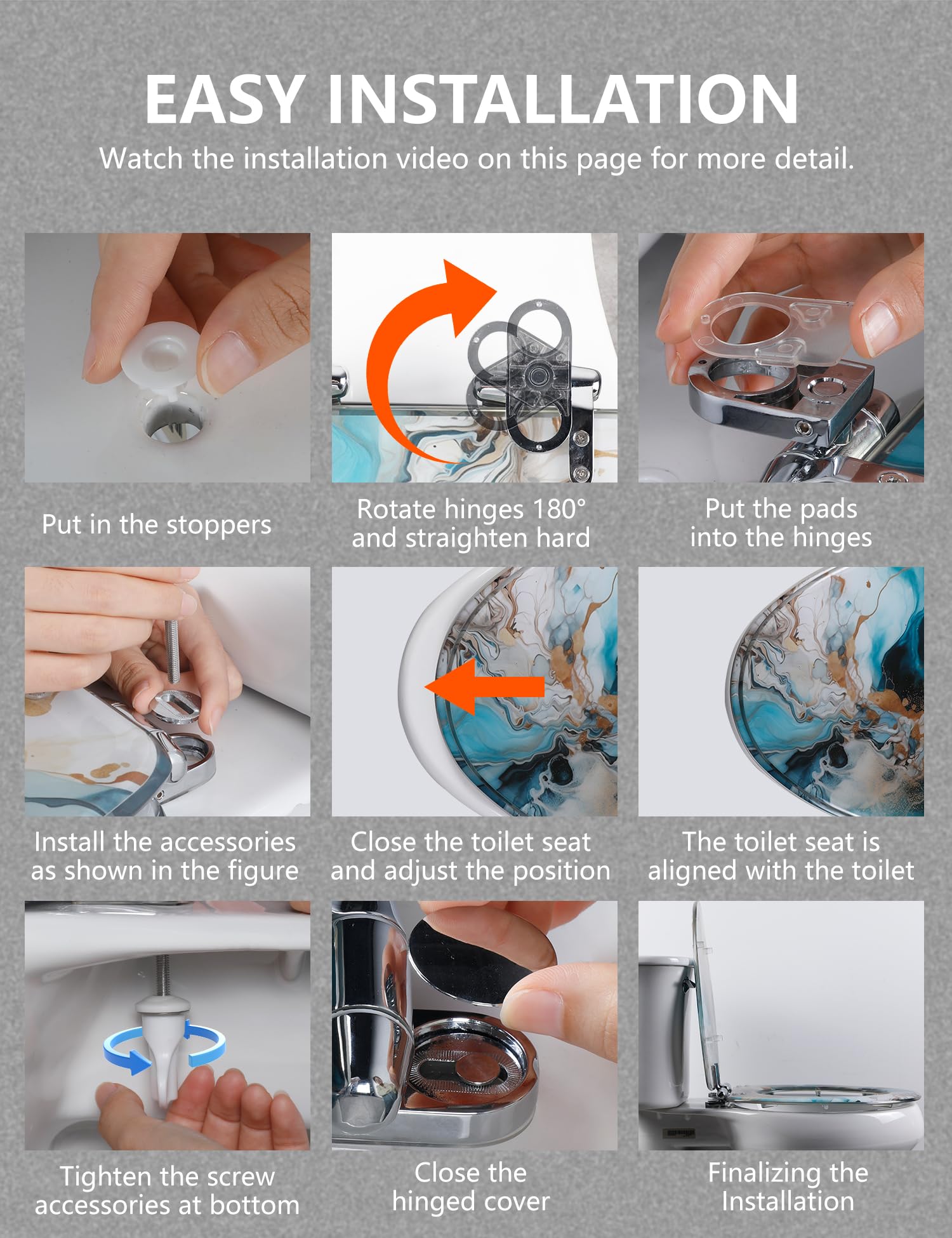 EASY INSTALLATION

Watch the installation video on this page for more detail.

Put in the stoppers

Rotate hinges 180° and straighten hard

Put the pads into the hinges

Install the accessories as shown in the figure

Close the toilet seat and adjust the position

The toilet seat is aligned with the toilet

Tighten the screw accessories at bottom

Close the hinged cover

Finalizing the Installation