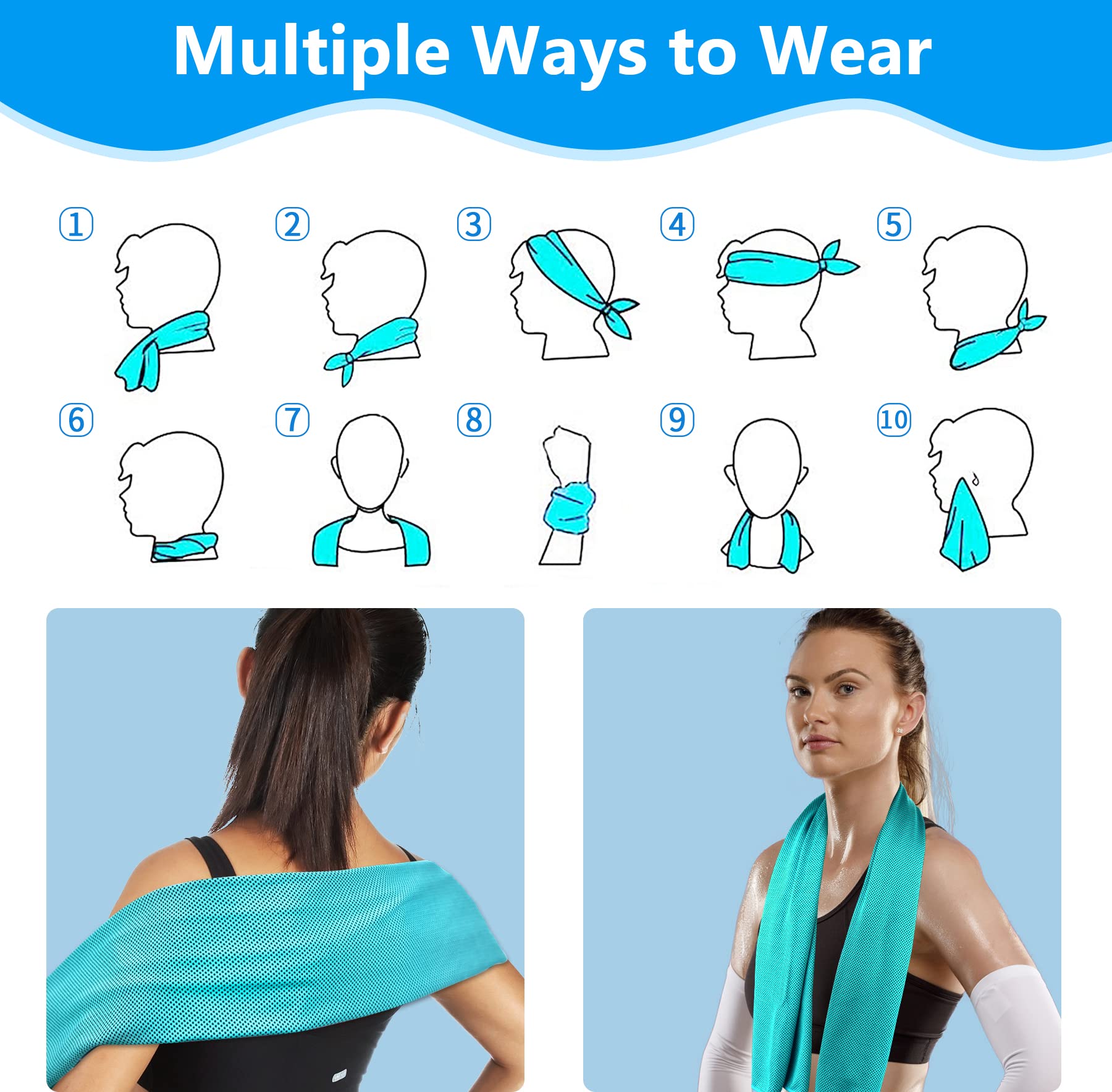 Multiple Ways to Wear

①
②
③
④
⑤
⑥
⑦
⑧
⑨
⑩