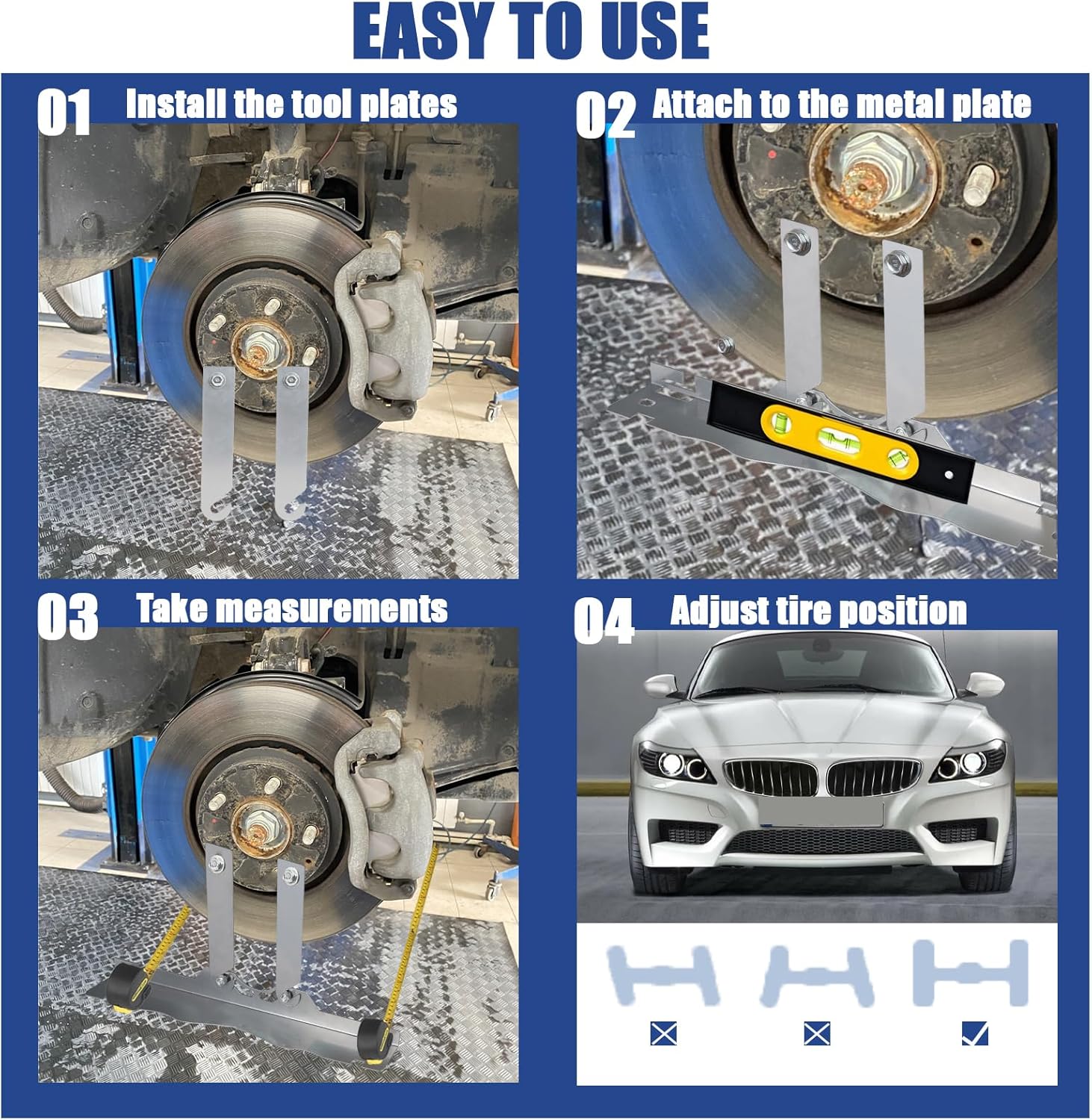 EASY TO USE

01 Install the tool plates

02 Attach to the metal plate

03 Take measurements

04 Adjust tire position